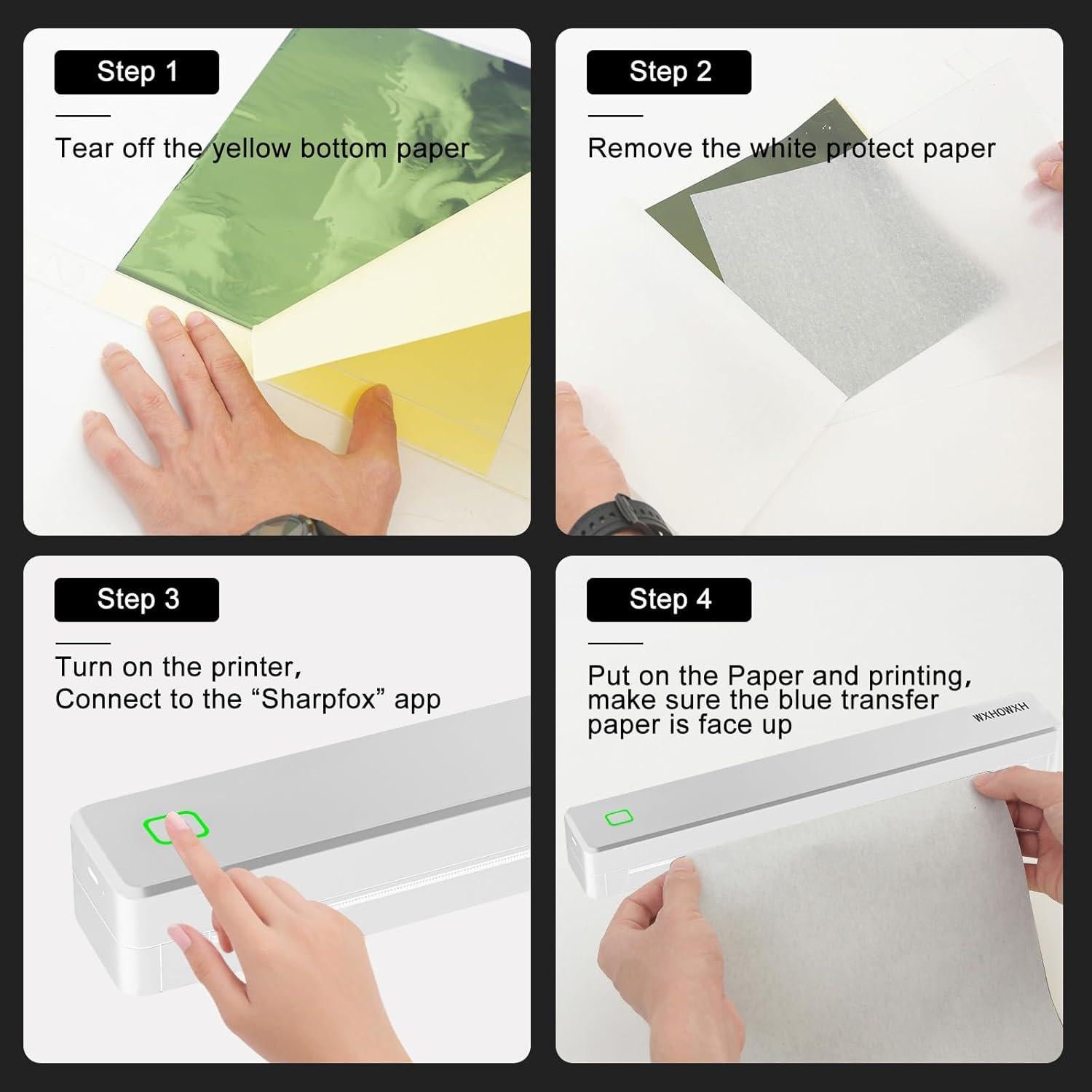 Step 1

Tear off the yellow bottom paper

Step 2

Remove the white protect paper

Step 3

Turn on the printer,
Connect to the “Sharpfox” app

Step 4

Put on the Paper and printing, make sure the blue transfer paper is face up

WXHOWXH