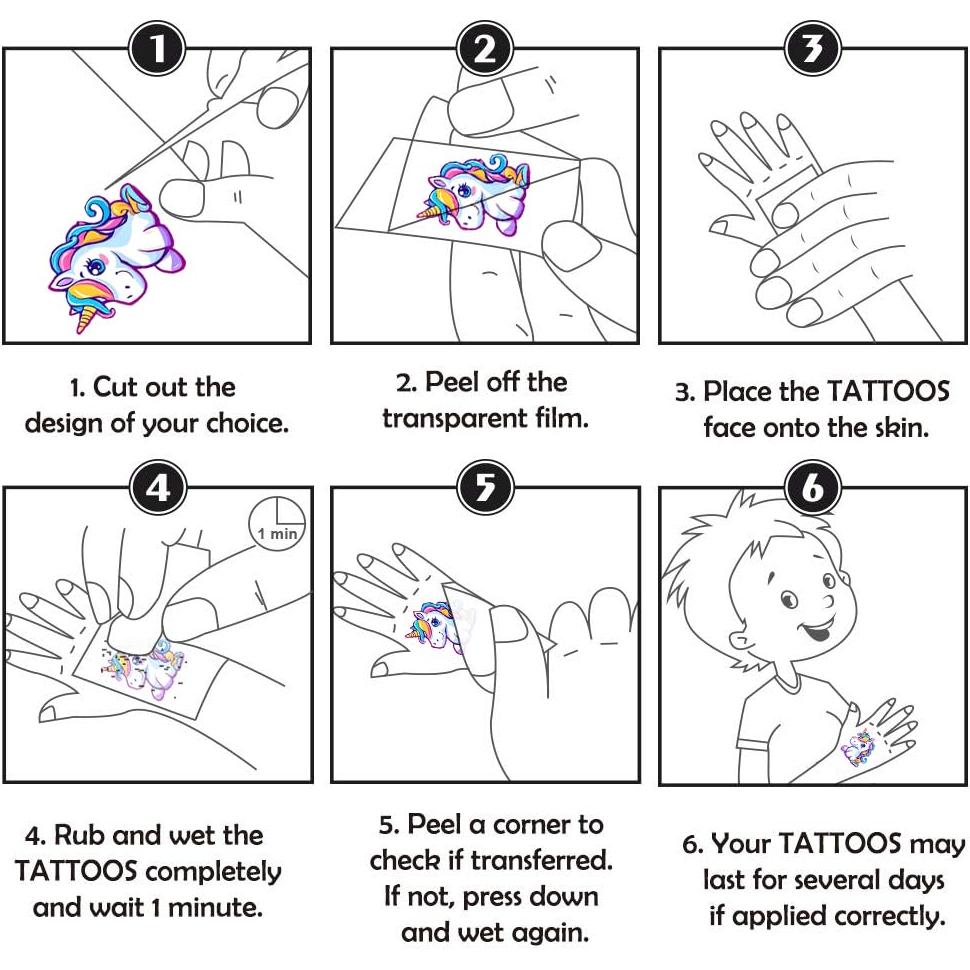 1

2

3

1. Cut out the design of your choice.

2. Peel off the transparent film.

3. Place the TATTOOS face onto the skin.

4

1 min

5

6

4. Rub and wet the TATTOOS completely and wait 1 minute.

5. Peel a corner to check if transferred. If not, press down and wet again.

6. Your TATTOOS may last for several days if applied correctly.