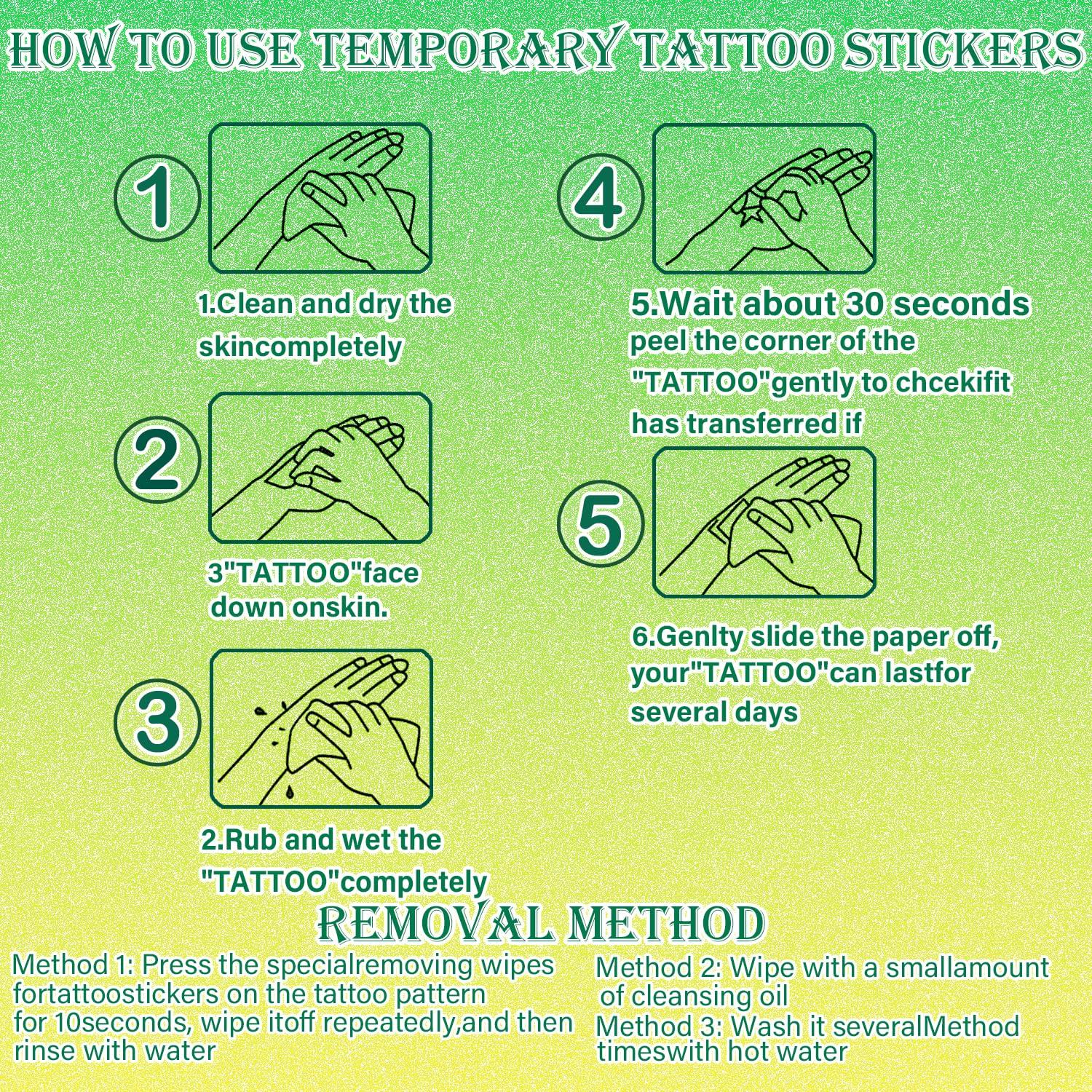 HOW TO USE TEMPORARY TATTOO STICKERS

1

1.Clean and dry the skincompletely

2

3"TATTOO"face down onskin.

3

2.Rub and wet the "TATTOO"completely

4

5.Wait about 30 seconds peel the corner of the "TATTOO"gently to chcekifit has transferred if

5

6.Genlty slide the paper off, your"TATTOO"can lastfor several days

REMOVAL METHOD

Method 1: Press the specialremoving wipes fortattoostickers on the tattoo pattern for 10seconds, wipe itoff repeatedly,and then rinse with water

Method 2: Wipe with a smallamount of cleansing oil
Method 3: Wash it severalMethod timeswith hot water