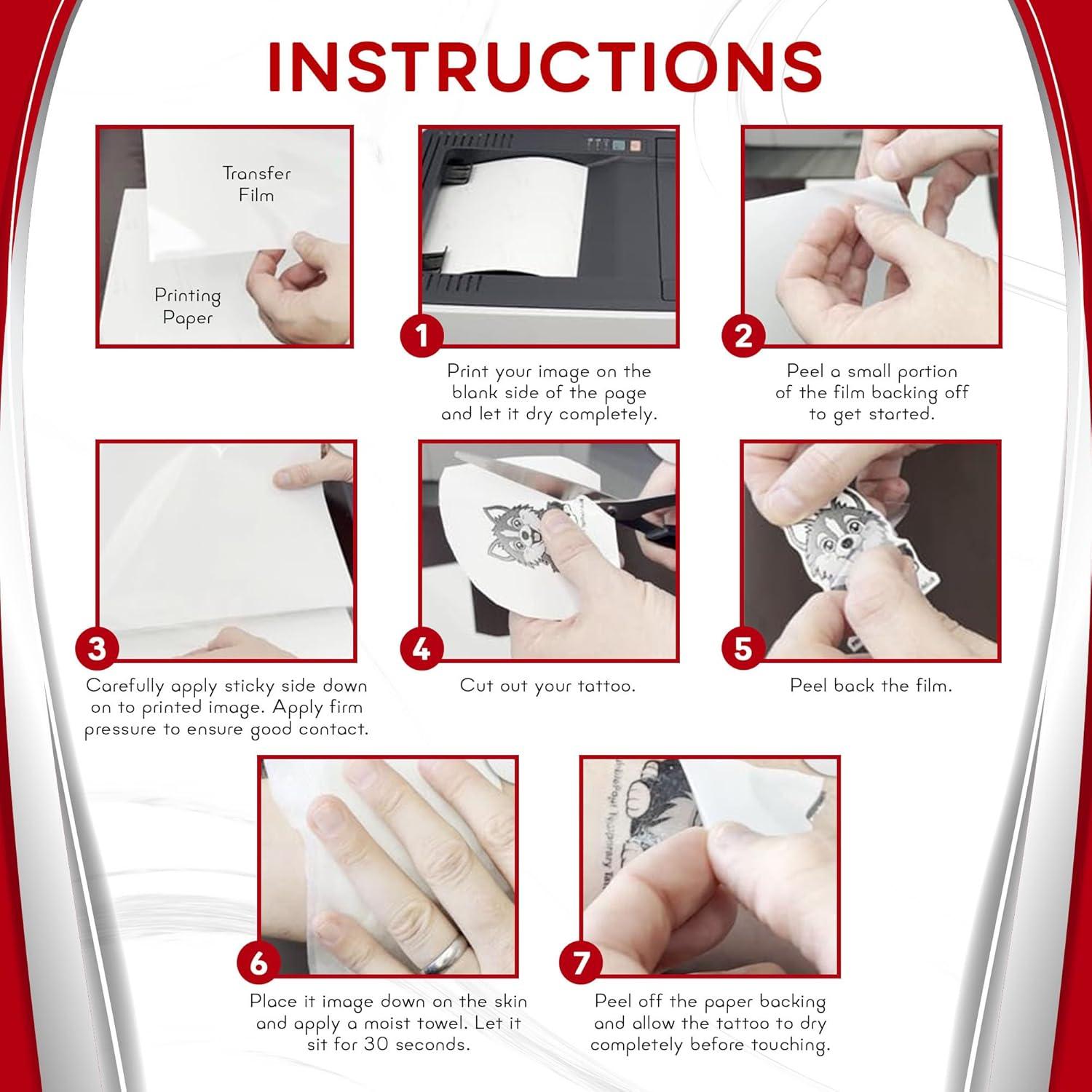 INSTRUCTIONS

Transfer Film

Printing Paper

1

Print your image on the blank side of the page and let it dry completely.

2

Peel a small portion of the film backing off to get started.

3

Carefully apply sticky side down on to printed image. Apply firm pressure to ensure good contact.

4

Cut out your tattoo.

5

Peel back the film.

6

Place it image down on the skin and apply a moist towel. Let it sit for 30 seconds.

7

Peel off the paper backing and allow the tattoo to dry completely before touching.