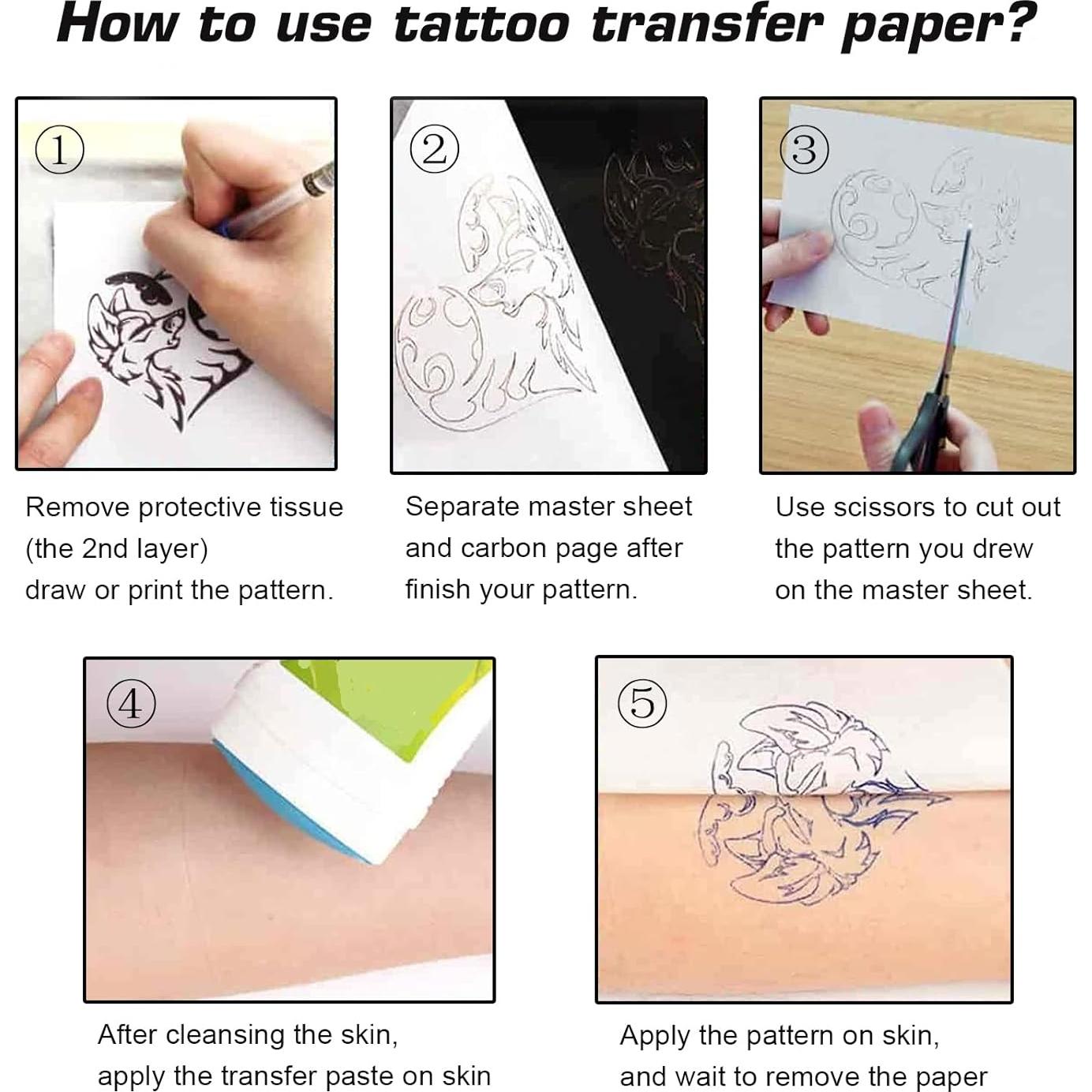 How to use tattoo transfer paper?

①

Remove protective tissue (the 2nd layer) draw or print the pattern.

②

Separate master sheet and carbon page after finish your pattern.

③

Use scissors to cut out the pattern you drew on the master sheet.

④

After cleansing the skin, apply the transfer paste on skin

⑤

Apply the pattern on skin, and wait to remove the paper