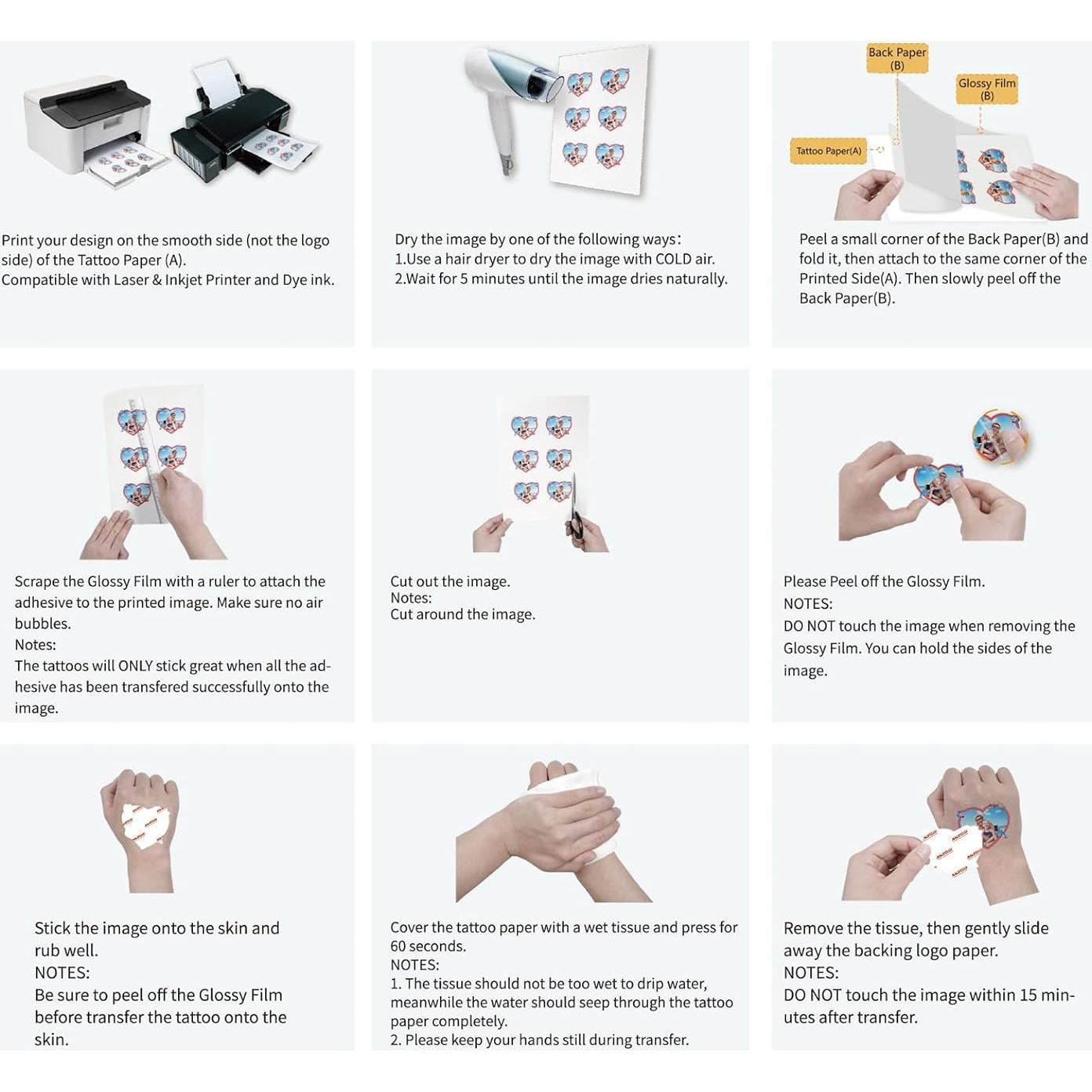 Print your design on the smooth side (not the logo side) of the Tattoo Paper (A).
Compatible with Laser & Inkjet Printer and Dye ink.

Dry the image by one of the following ways:
1.Use a hair dryer to dry the image with COLD air.
2.Wait for 5 minutes until the image dries naturally.

Back Paper (B)
Glossy Film (B)
Tattoo Paper(A)

Peel a small corner of the Back Paper(B) and fold it, then attach to the same corner of the Printed Side(A). Then slowly peel off the Back Paper(B).

Scrape the Glossy Film with a ruler to attach the adhesive to the printed image. Make sure no air bubbles.
Notes:
The tattoos will ONLY stick great when all the adhesive has been transfered successfully onto the image.

Cut out the image.
Notes:
Cut around the image.

Please Peel off the Glossy Film.
NOTES:
DO NOT touch the image when removing the Glossy Film. You can hold the sides of the image.

Stick the image onto the skin and rub well.
NOTES:
Be sure to peel off the Glossy Film before transfer the tattoo onto the skin.

Cover the tattoo paper with a wet tissue and press for 60 seconds.
NOTES:
1. The tissue should not be too wet to drip water, meanwhile the water should seep through the tattoo paper completely.
2. Please keep your hands still during transfer.

Remove the tissue, then gently slide away the backing logo paper.
NOTES:
DO NOT touch the image within 15 minutes after transfer.