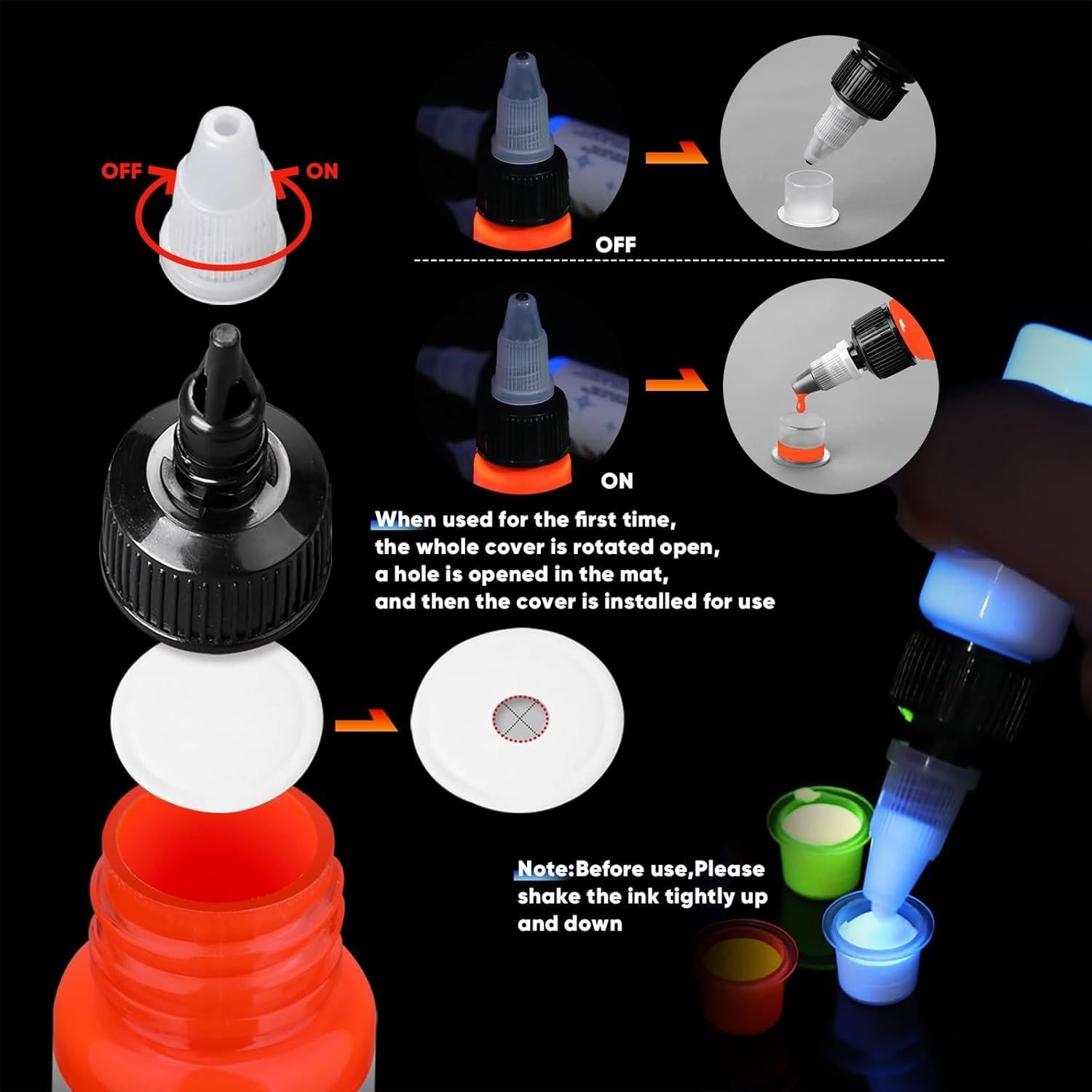 OFF ON

OFF

ON

When used for the first time, the whole cover is rotated open, a hole is opened in the mat, and then the cover is installed for use

Note:Before use,Please shake the ink tightly up and down