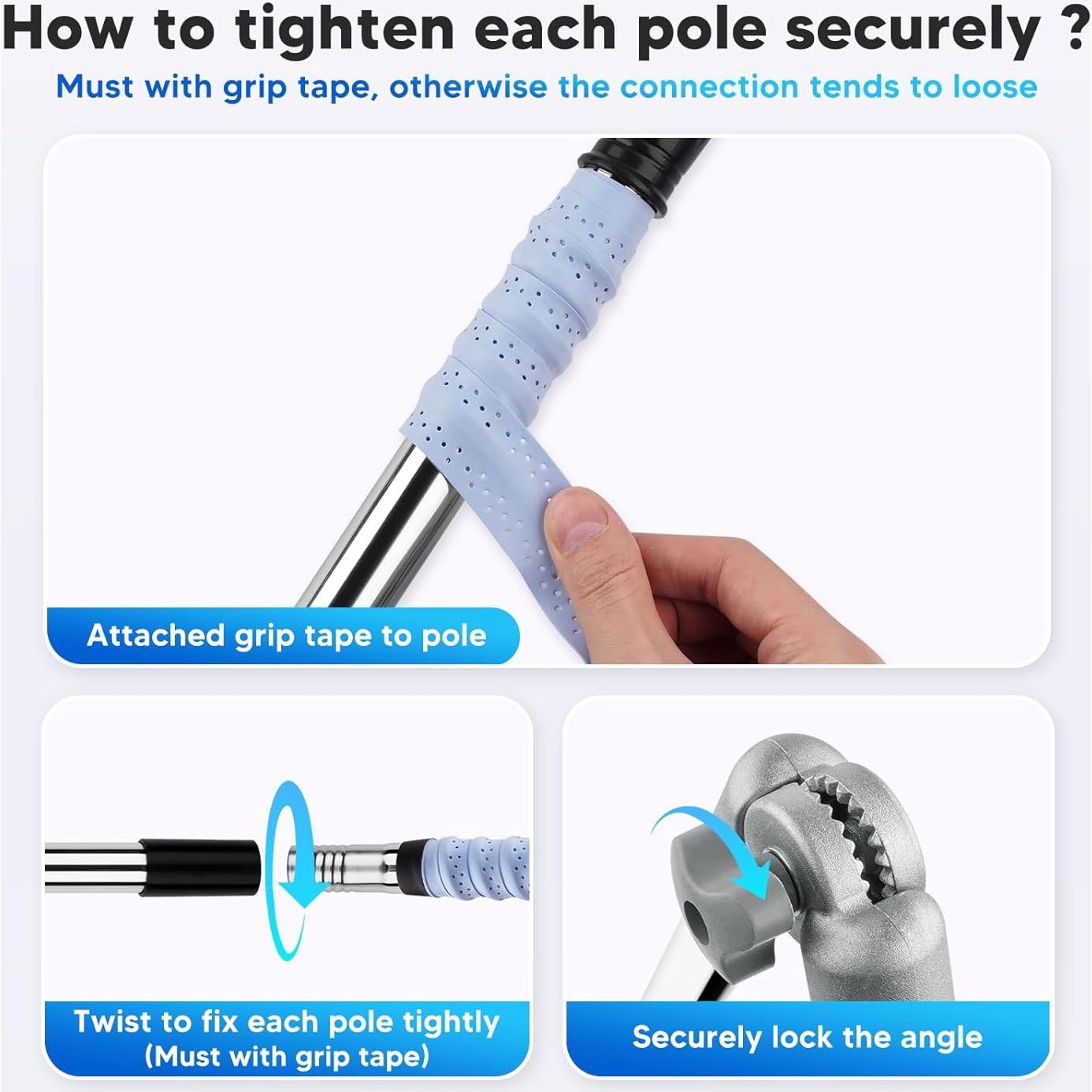 How to tighten each pole securely ?

Must with grip tape, otherwise the connection tends to loose

Attached grip tape to pole

Twist to fix each pole tightly
(Must with grip tape)

Securely lock the angle