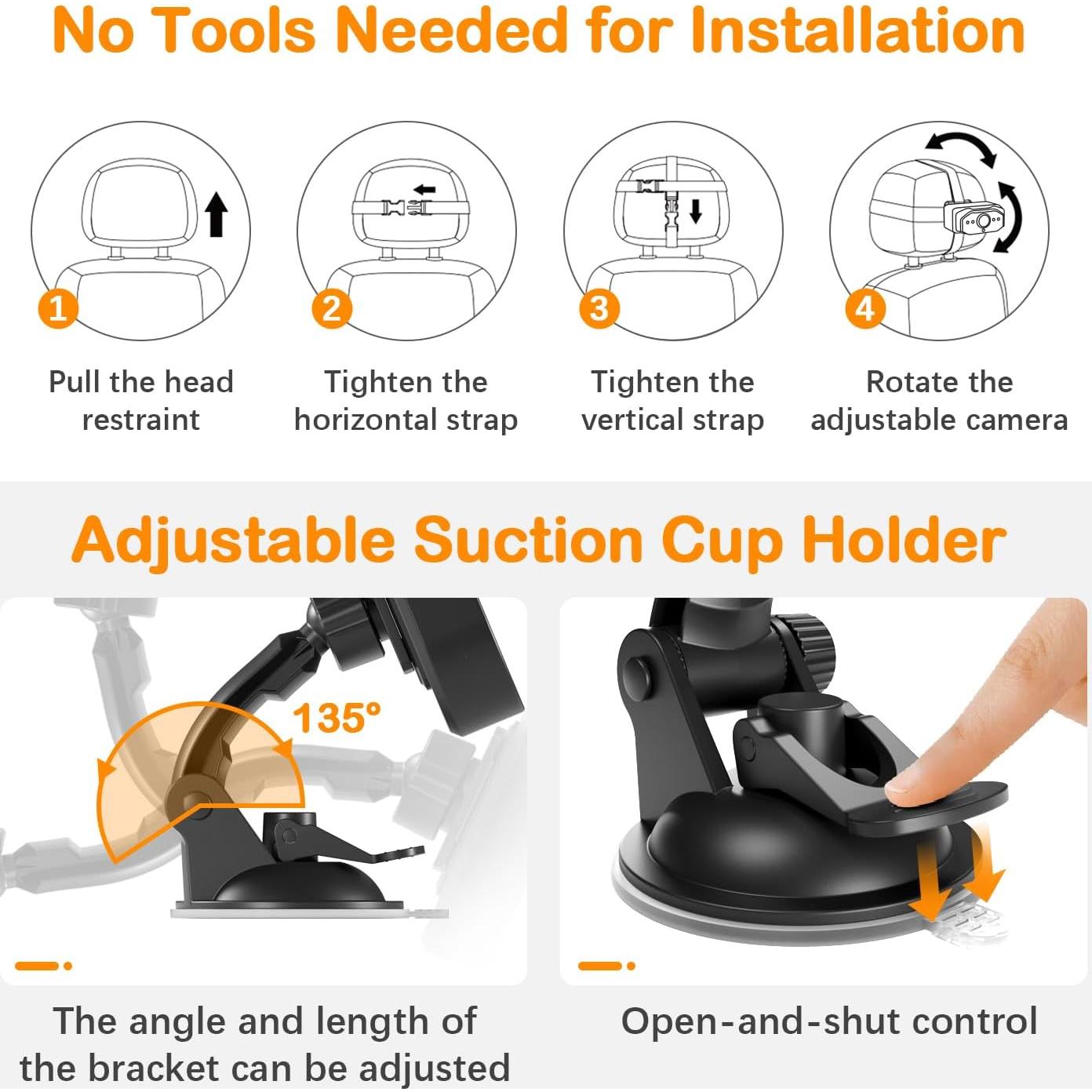 No Tools Needed for Installation

1

Pull the head restraint

2

Tighten the horizontal strap

3

Tighten the vertical strap

4

Rotate the adjustable camera

Adjustable Suction Cup Holder

135°

The angle and length of the bracket can be adjusted

Open-and-shut control