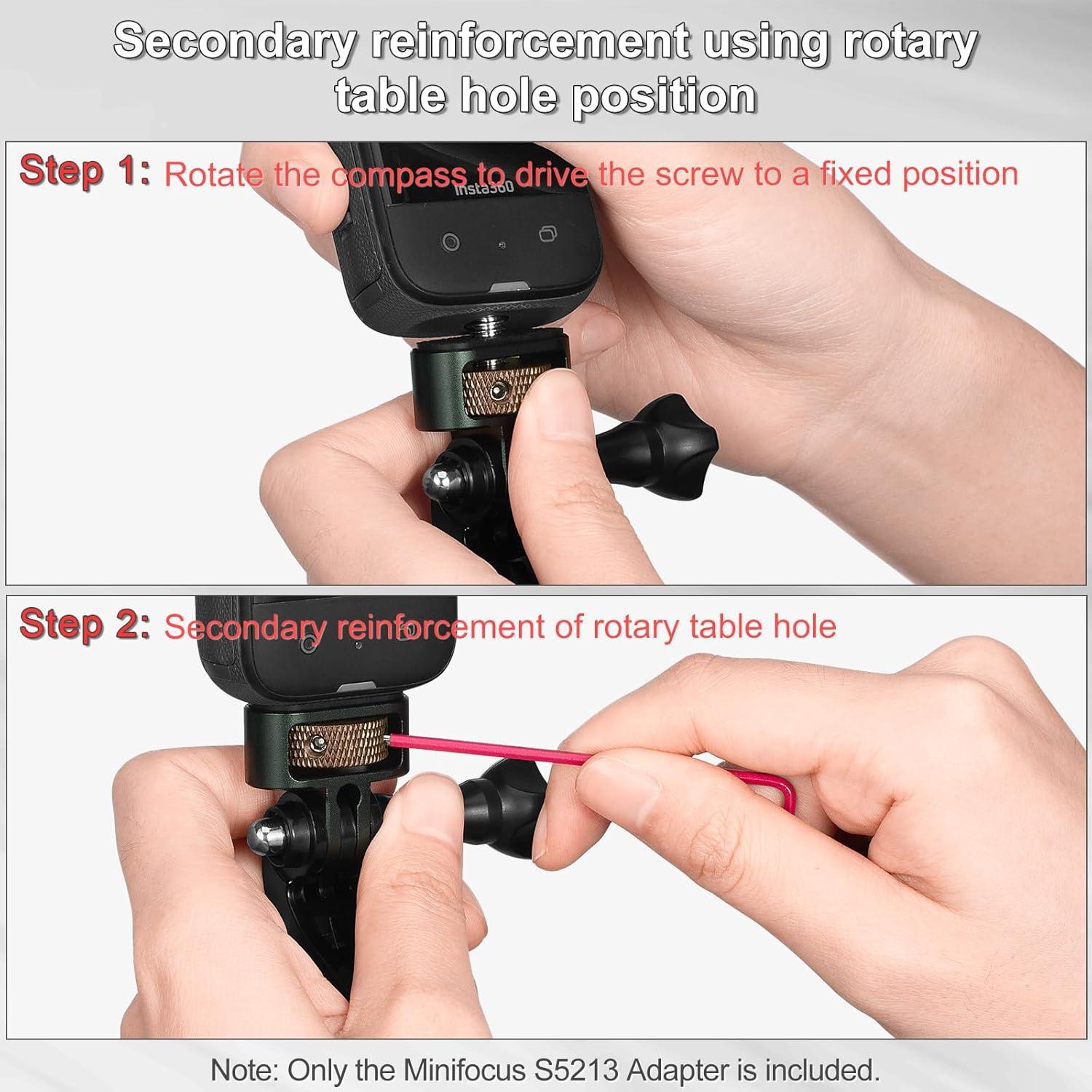 Secondary reinforcement using rotary table hole position

Step 1: Rotate the compass to drive the screw to a fixed position

Insta360

Step 2: Secondary reinforcement of rotary table hole

Note: Only the Minifocus S5213 Adapter is included.