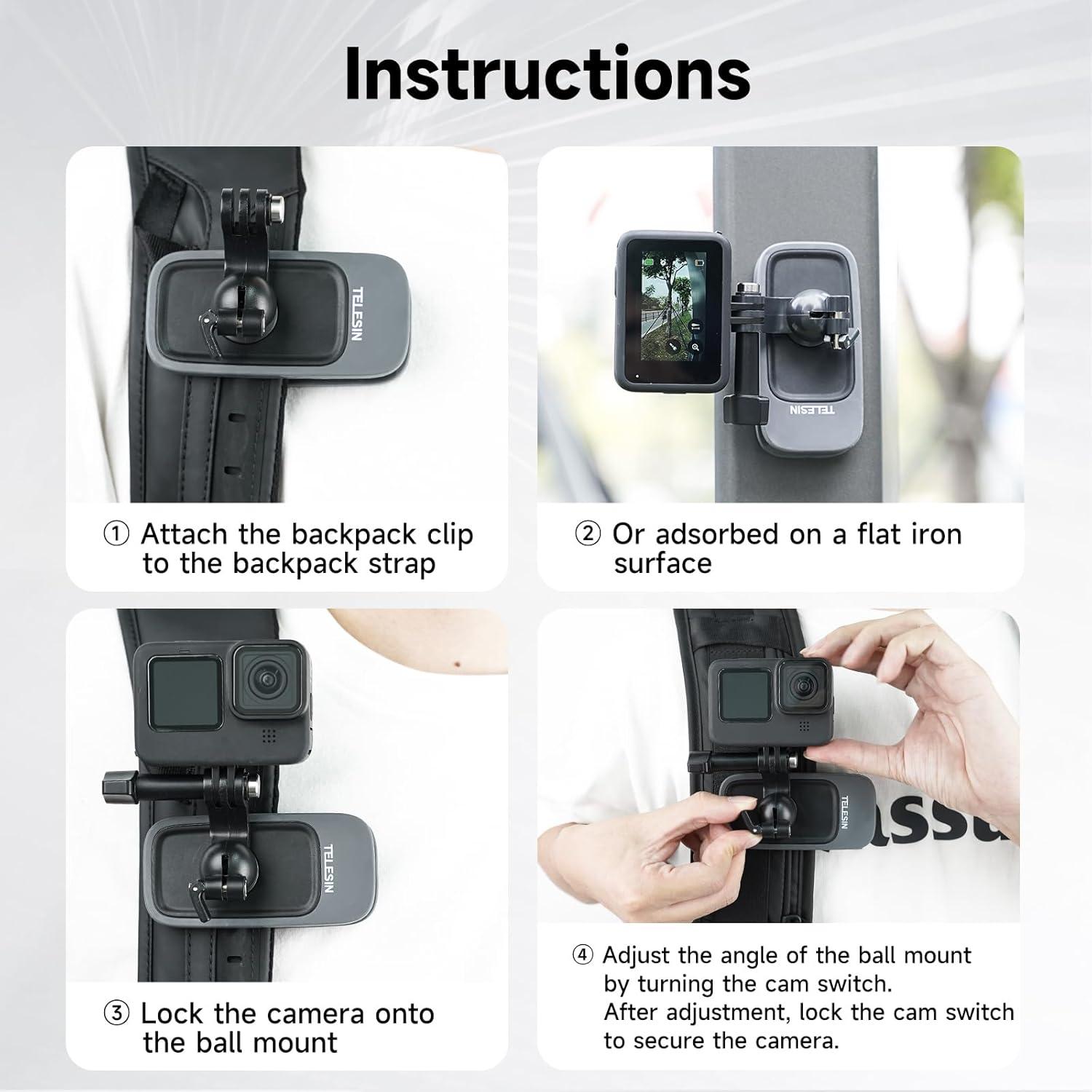 Instructions

TELESIN

① Attach the backpack clip to the backpack strap

TELESIN

② Or adsorbed on a flat iron surface

TELESIN

③ Lock the camera onto the ball mount

TELESIN

④ Adjust the angle of the ball mount by turning the cam switch.
After adjustment, lock the cam switch to secure the camera.