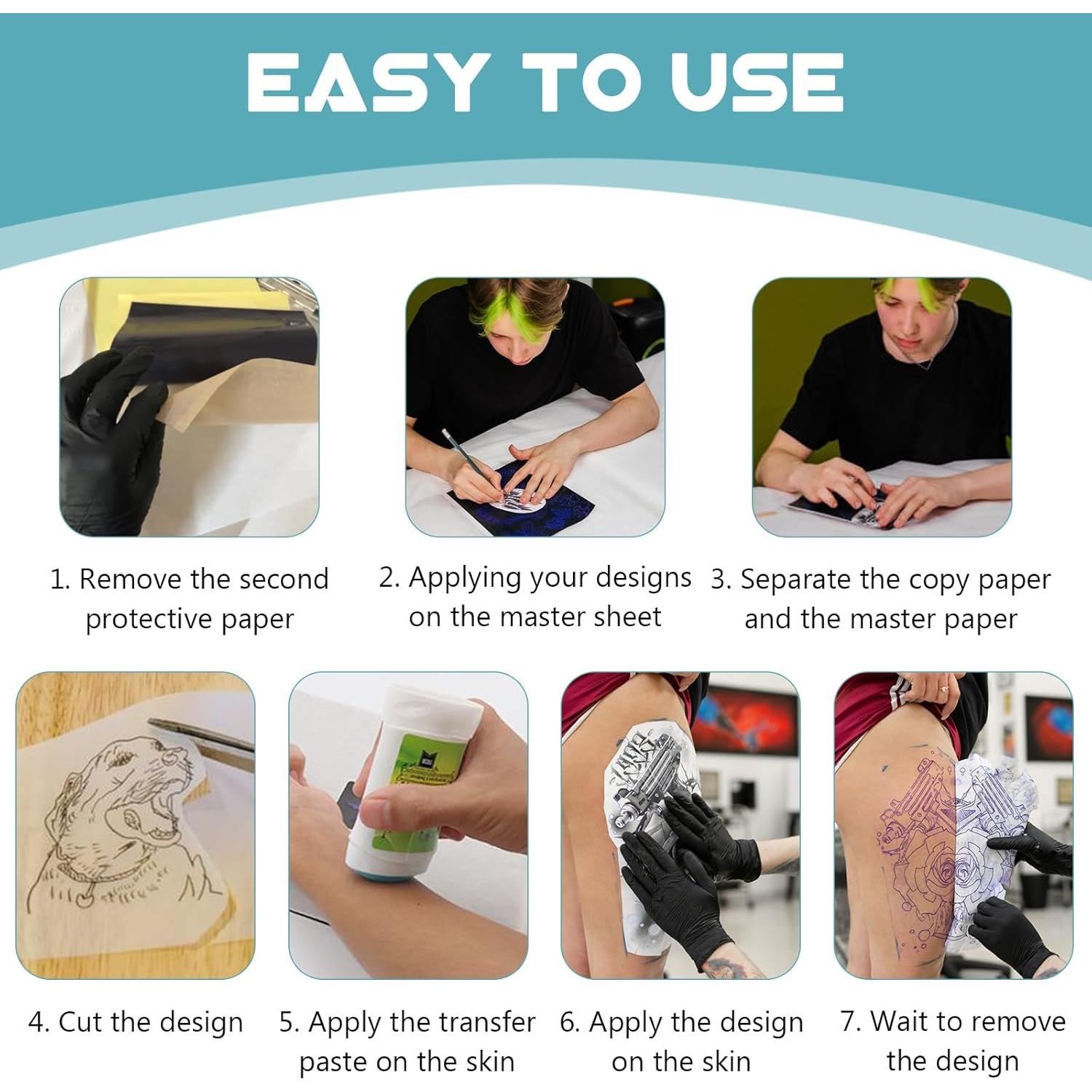 EASY TO USE

1. Remove the second protective paper

2. Applying your designs on the master sheet

3. Separate the copy paper and the master paper

4. Cut the design

5. Apply the transfer paste on the skin

6. Apply the design on the skin

7. Wait to remove the design