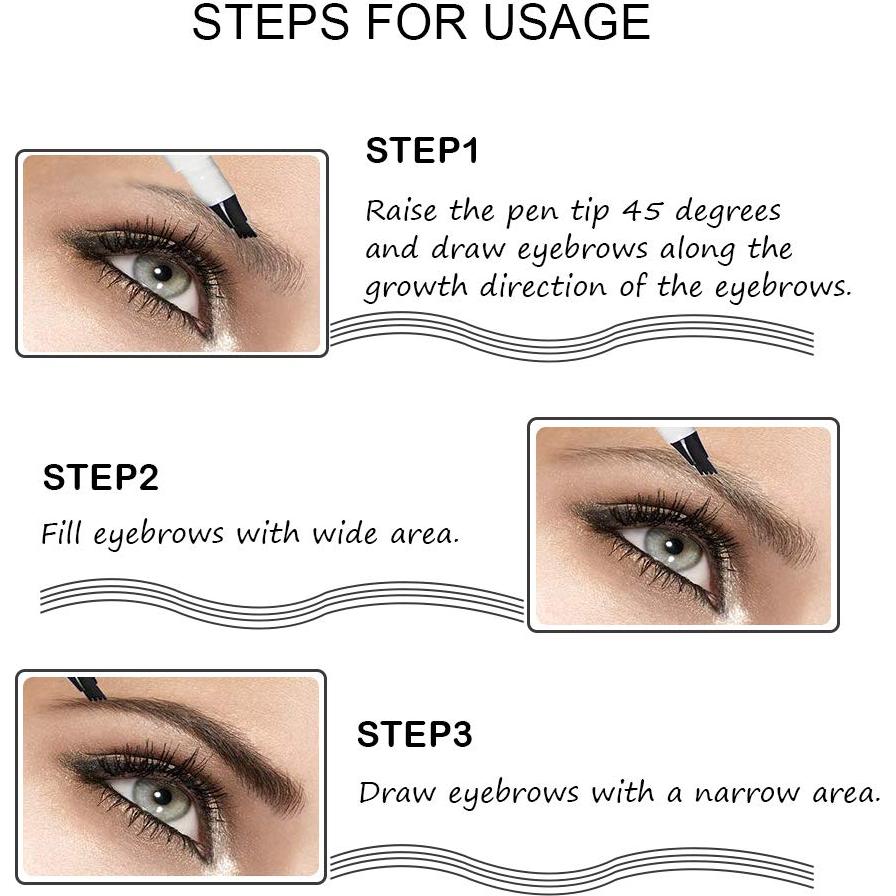 STEPS FOR USAGE

STEP1

Raise the pen tip 45 degrees and draw eyebrows along the growth direction of the eyebrows.

STEP2

Fill eyebrows with wide area.

STEP3

Draw eyebrows with a narrow area.