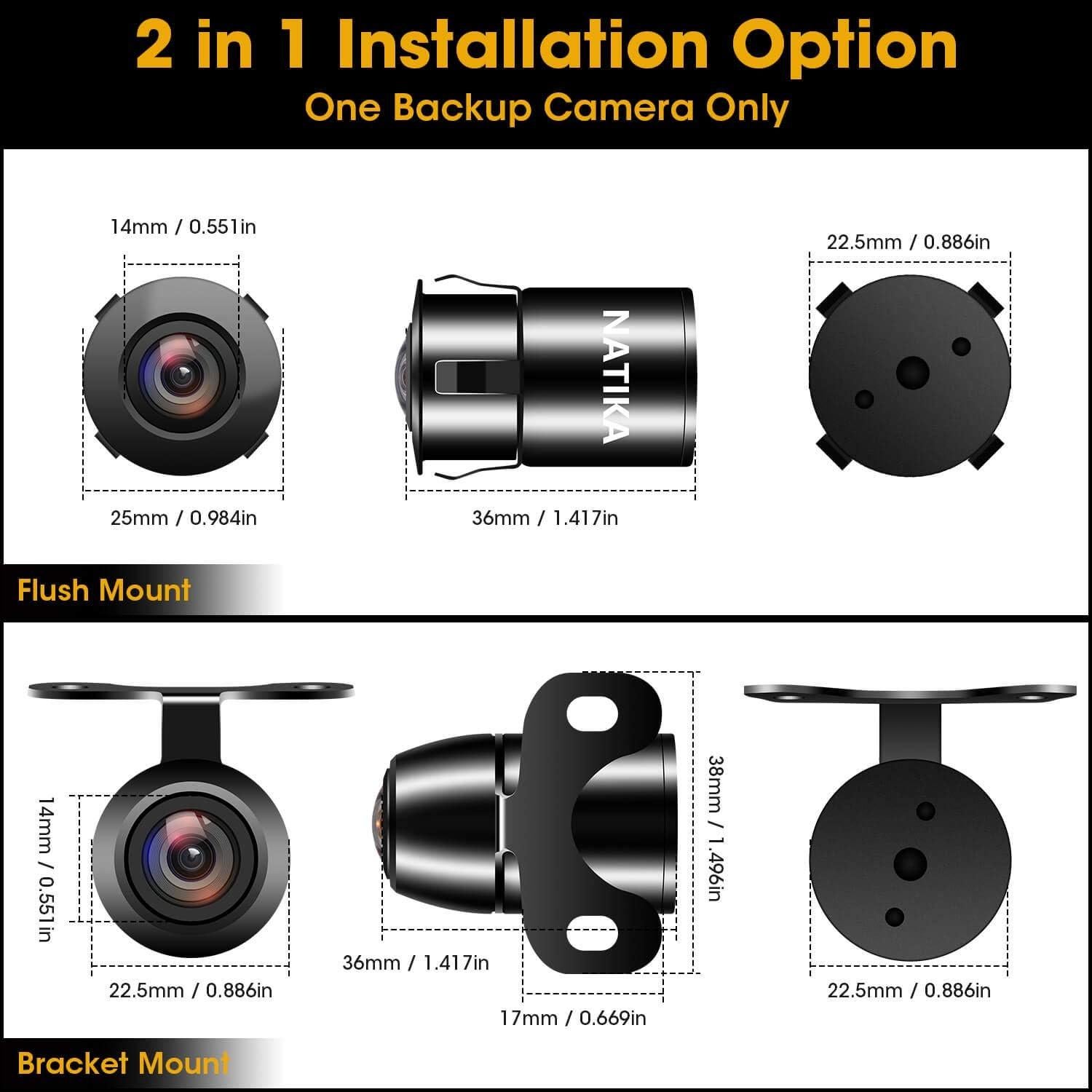 2 in 1 Installation Option
One Backup Camera Only

14mm / 0.551in

25mm / 0.984in

NATIKA

36mm / 1.417in

22.5mm / 0.886in

Flush Mount

14mm / 0.551in

22.5mm / 0.886in

38mm / 1.496in

36mm / 1.417in

17mm / 0.669in

22.5mm / 0.886in

Bracket Mount