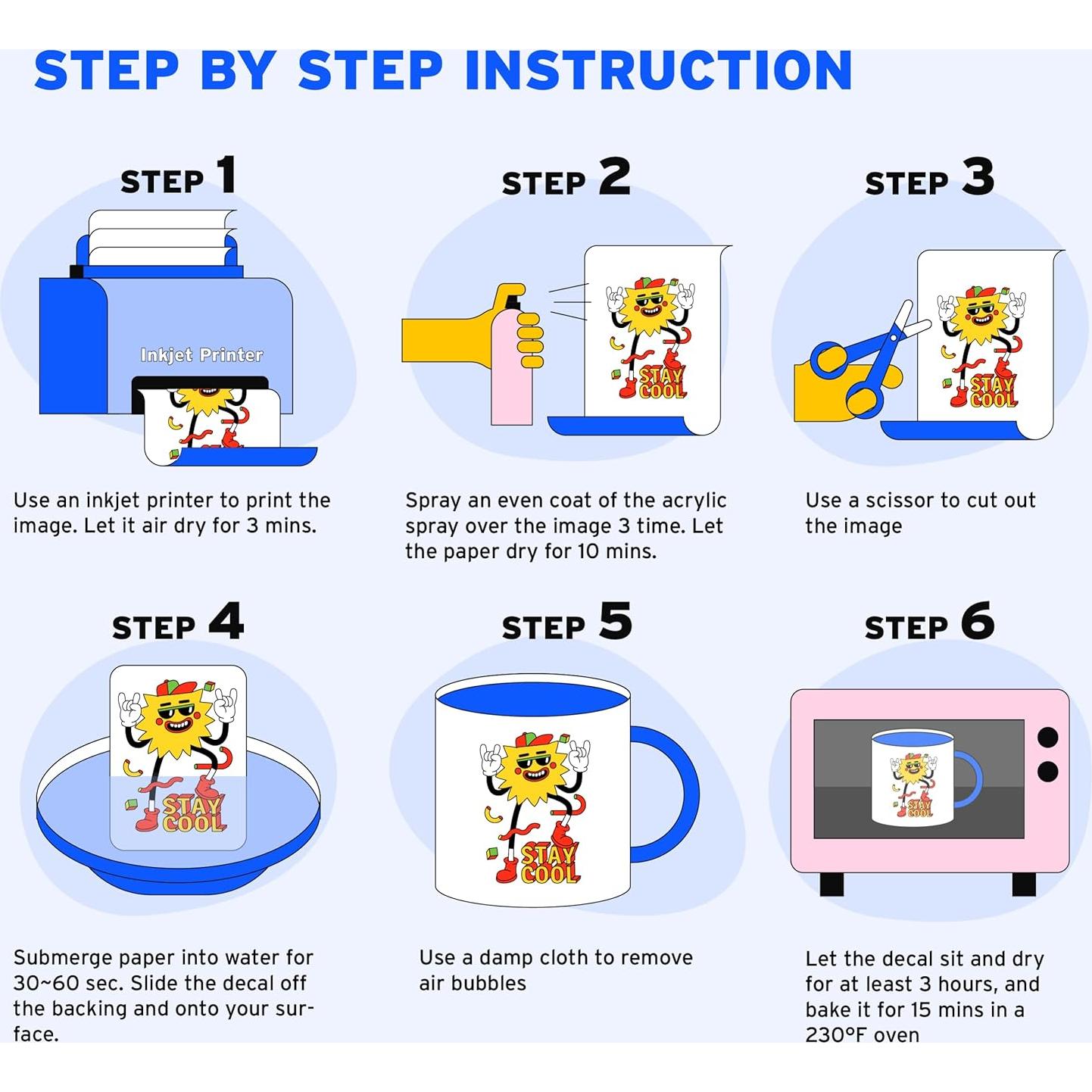 STEP BY STEP INSTRUCTION

STEP 1

Inkjet Printer

Use an inkjet printer to print the image. Let it air dry for 3 mins.

STEP 2

STAY COOL

Spray an even coat of the acrylic spray over the image 3 time. Let the paper dry for 10 mins.

STEP 3

STAY COOL

Use a scissor to cut out the image

STEP 4

STAY COOL

Submerge paper into water for 30~60 sec. Slide the decal off the backing and onto your surface.

STEP 5

STAY COOL

Use a damp cloth to remove air bubbles

STEP 6

STAY COOL

Let the decal sit and dry for at least 3 hours, and bake it for 15 mins in a 230°F oven