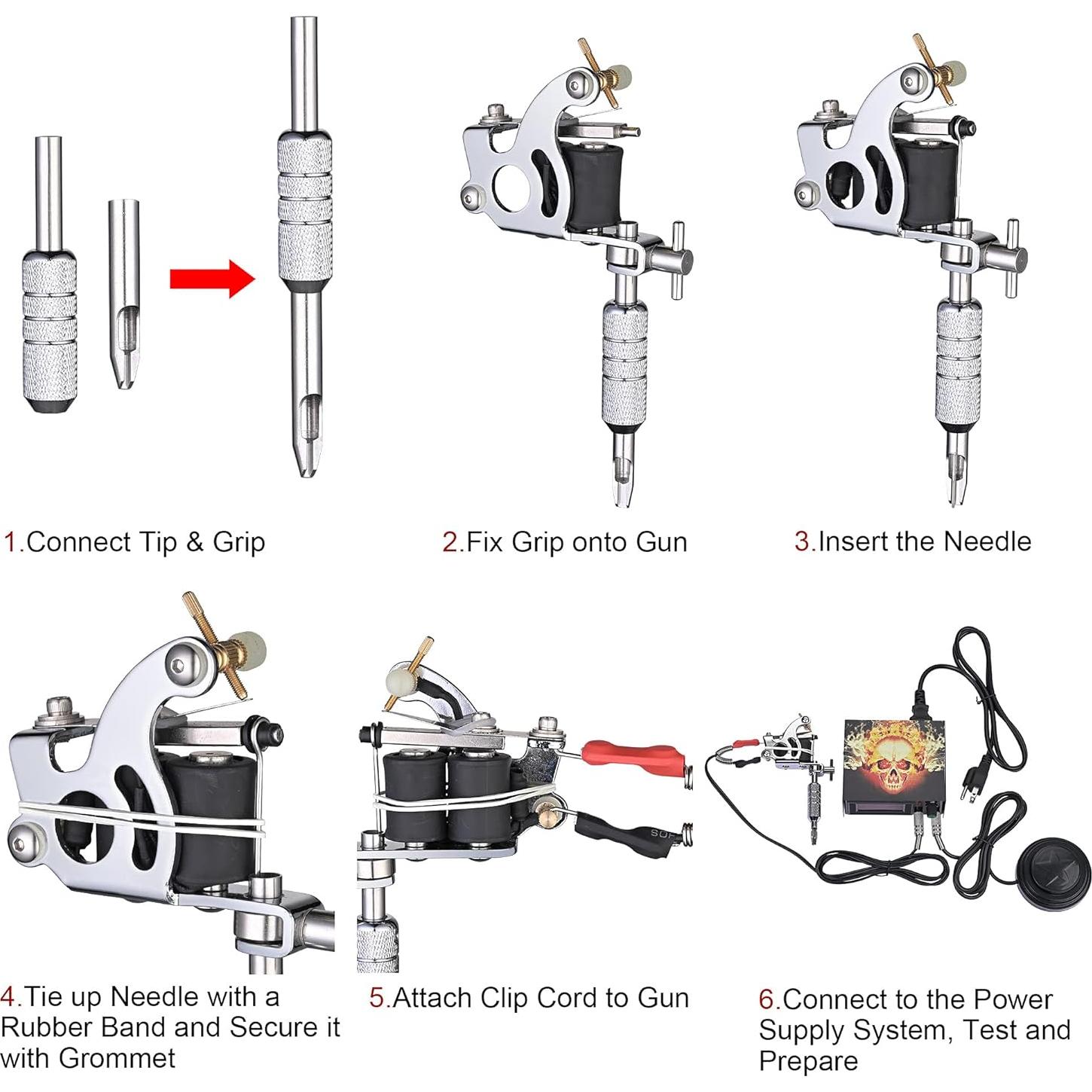 1.Connect Tip & Grip

2.Fix Grip onto Gun

3.Insert the Needle

4.Tie up Needle with a Rubber Band and Secure it with Grommet

5.Attach Clip Cord to Gun

6.Connect to the Power Supply System, Test and Prepare