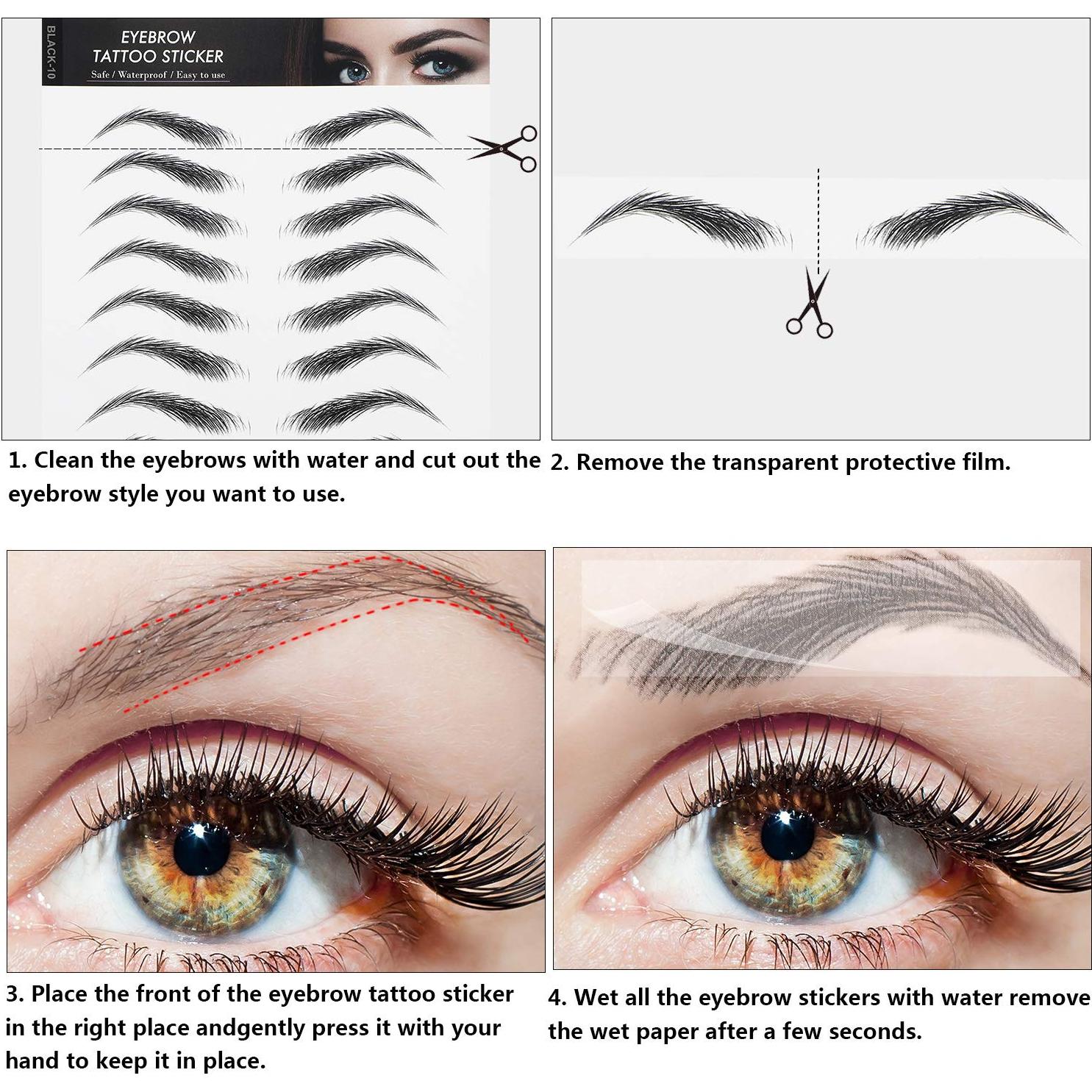 BLACK-10

EYEBROW TATTOO STICKER
Safe / Waterproof / Easy to use

1. Clean the eyebrows with water and cut out the eyebrow style you want to use.

2. Remove the transparent protective film.

3. Place the front of the eyebrow tattoo sticker in the right place andgently press it with your hand to keep it in place.

4. Wet all the eyebrow stickers with water remove the wet paper after a few seconds.