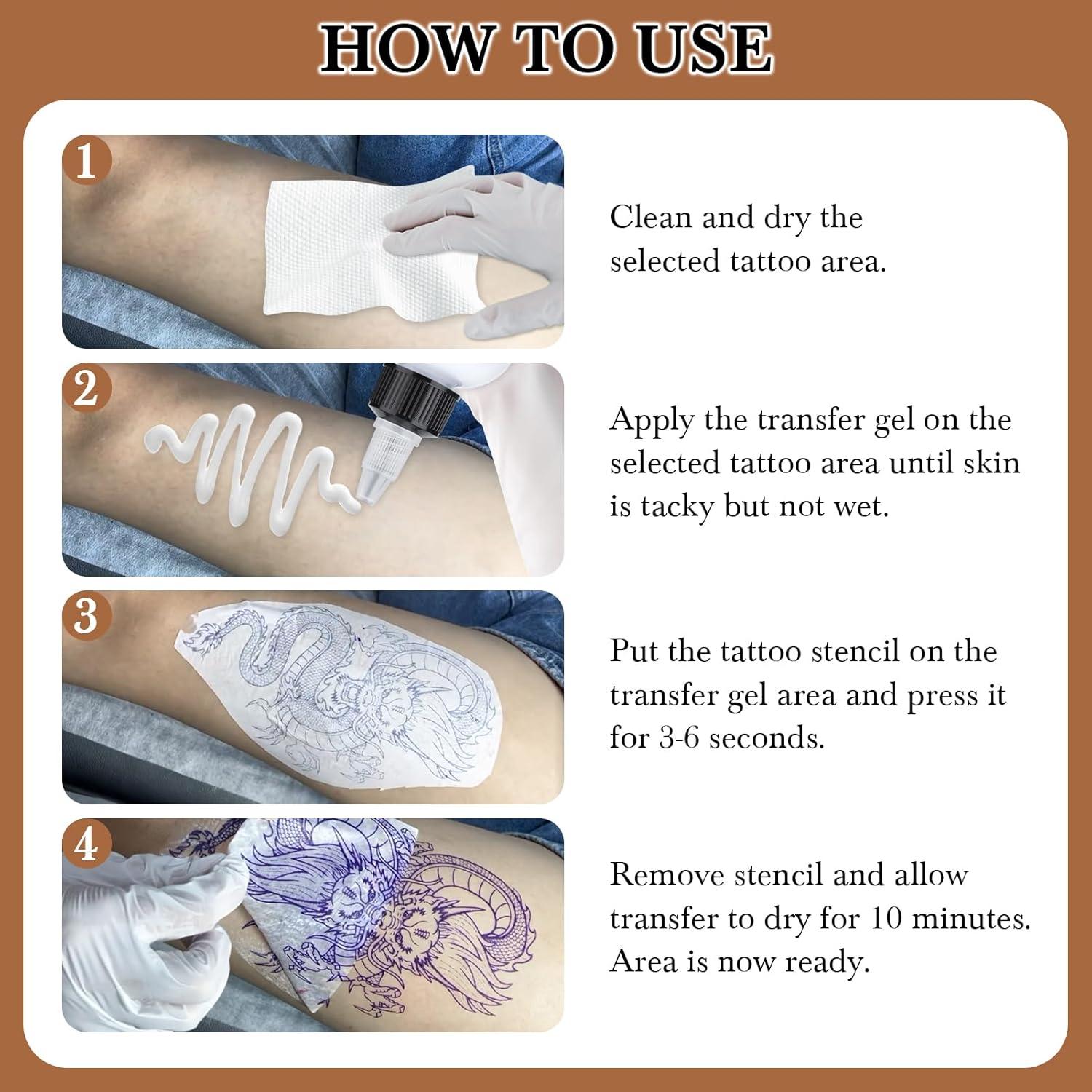 HOW TO USE

1

Clean and dry the selected tattoo area.

2

Apply the transfer gel on the selected tattoo area until skin is tacky but not wet.

3

Put the tattoo stencil on the transfer gel area and press it for 3-6 seconds.

4

Remove stencil and allow transfer to dry for 10 minutes. Area is now ready.