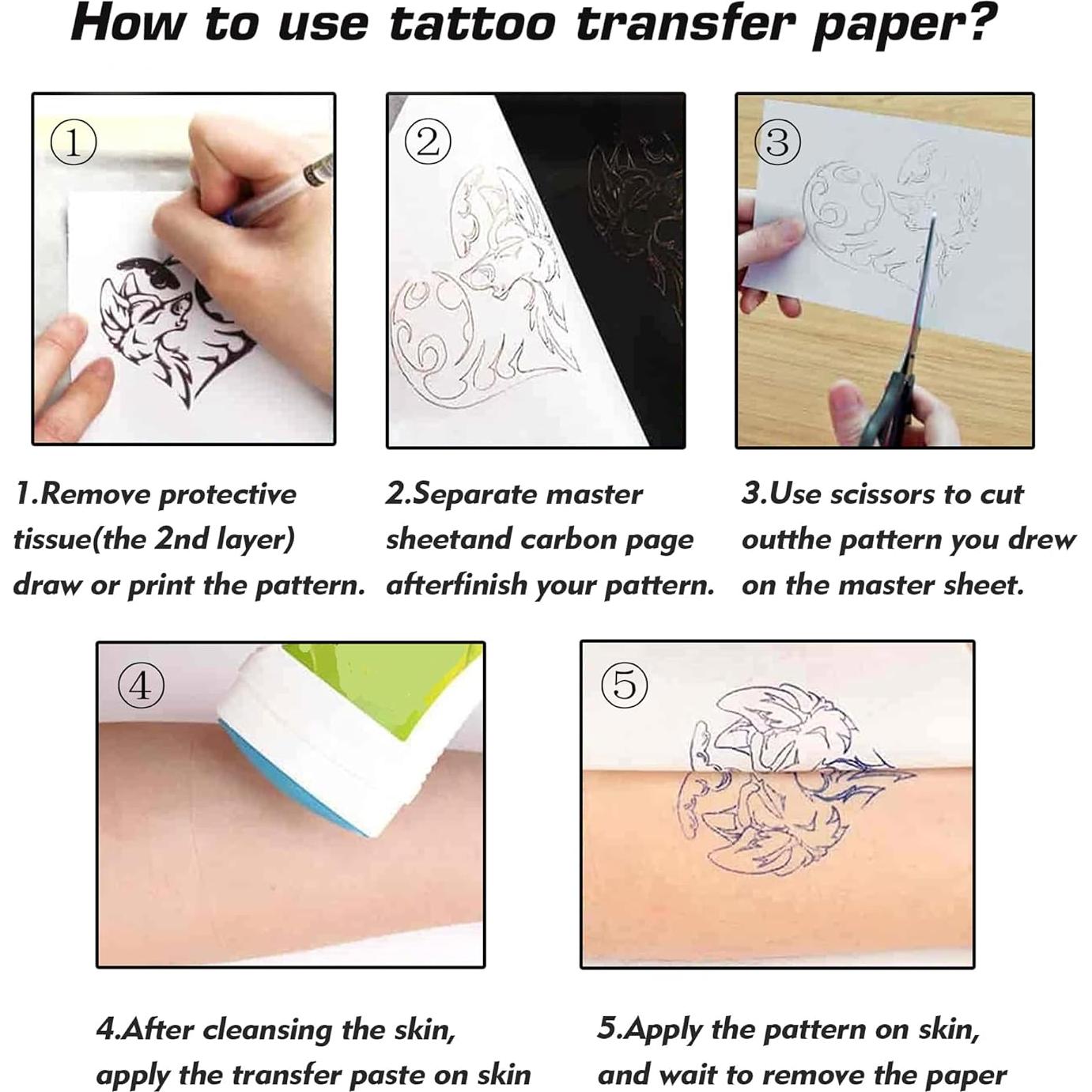 How to use tattoo transfer paper?

①

②

③

1.Remove protective tissue(the 2nd layer) draw or print the pattern.

2.Separate master sheetand carbon page afterfinish your pattern.

3.Use scissors to cut outthe pattern you drew on the master sheet.

④

⑤

4.After cleansing the skin, apply the transfer paste on skin

5.Apply the pattern on skin, and wait to remove the paper