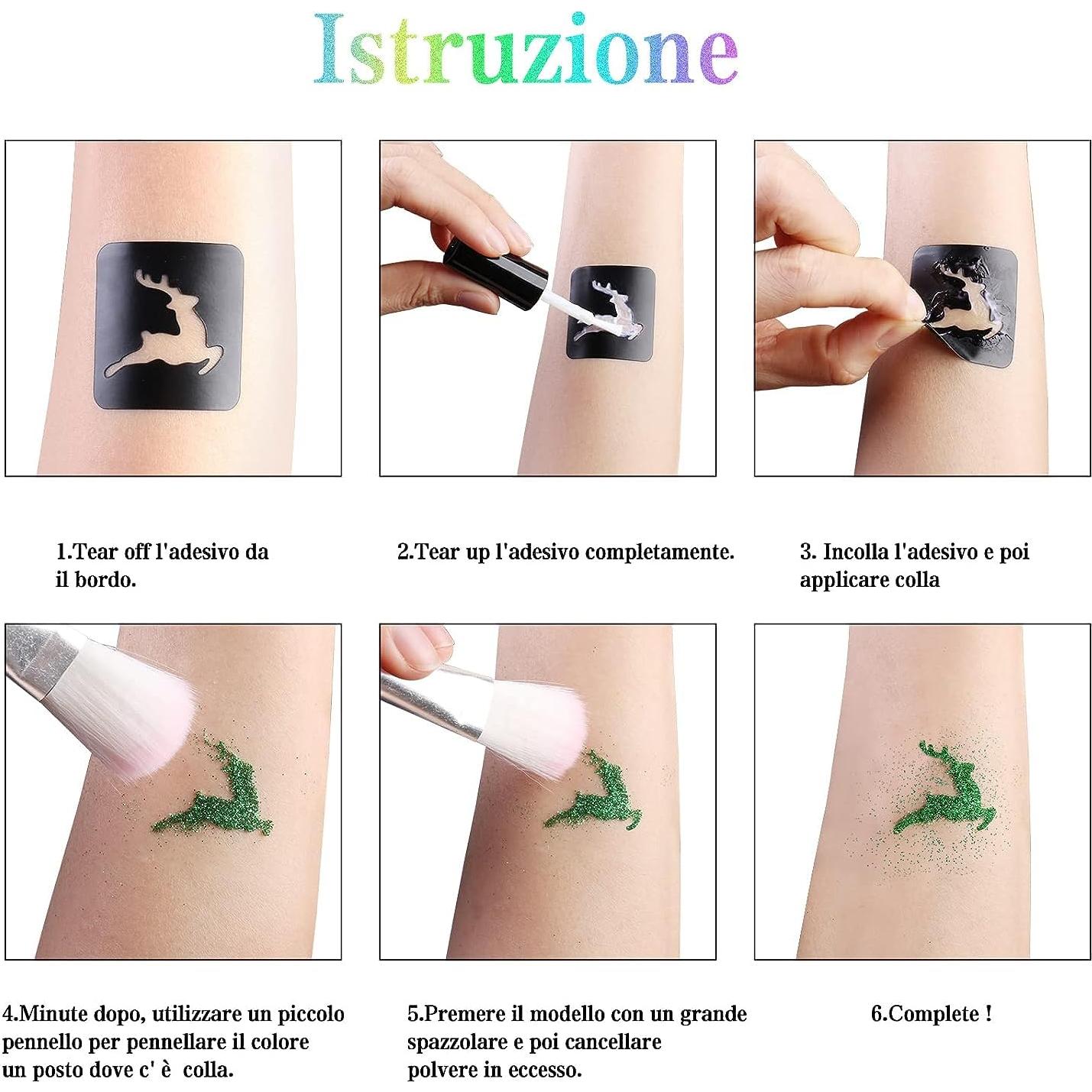 Istruzione

1.Tear off l'adesivo da il bordo.

2.Tear up l'adesivo completamente.

3. Incolla l'adesivo e poi applicare colla

4.Minute dopo, utilizzare un piccolo pennello per pennellare il colore un posto dove c' è colla.

5.Premere il modello con un grande spazzolare e poi cancellare polvere in eccesso.

6.Complete !