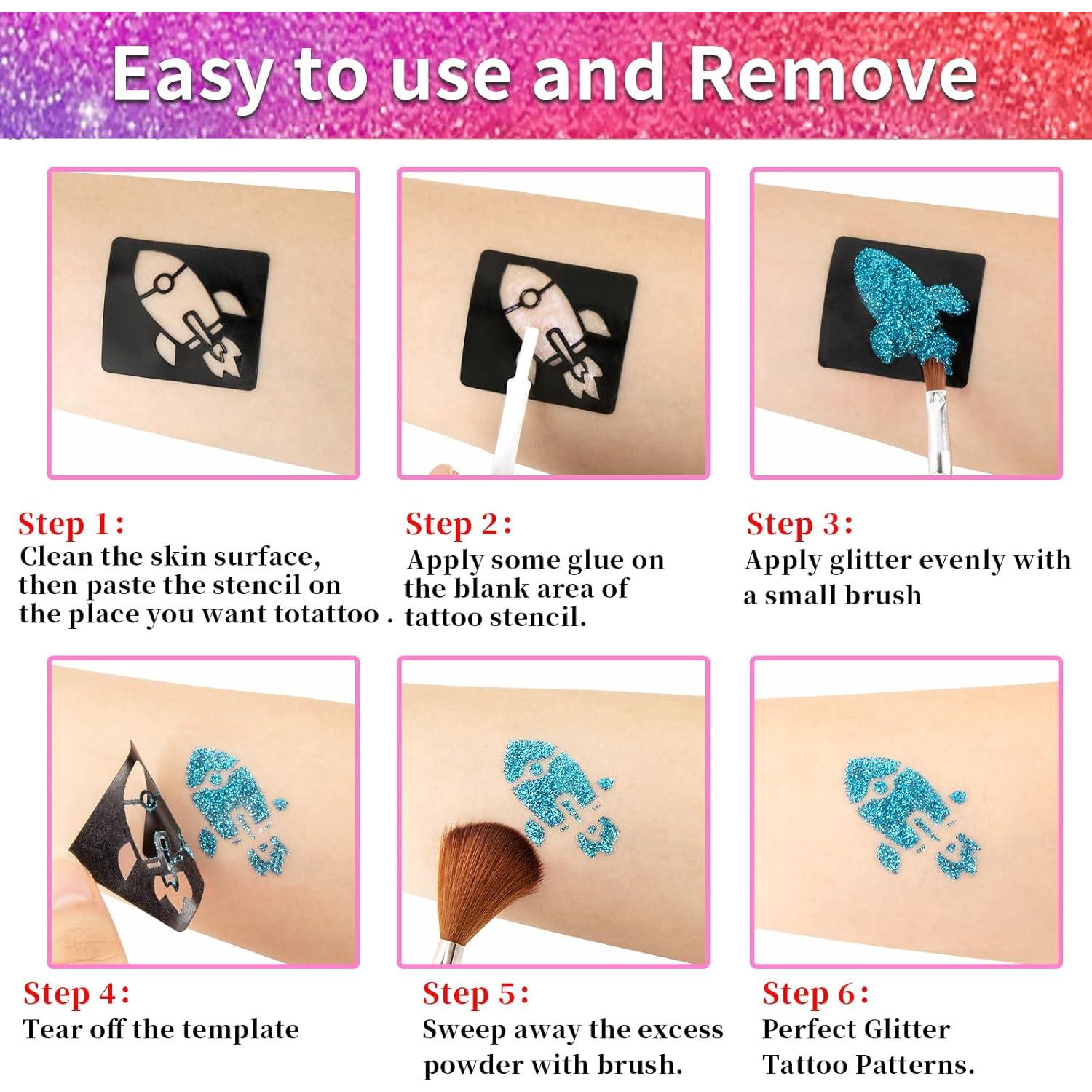 Easy to use and Remove

Step 1:
Clean the skin surface, then paste the stencil on the place you want totattoo .

Step 2:
Apply some glue on the blank area of tattoo stencil.

Step 3:
Apply glitter evenly with a small brush

Step 4:
Tear off the template

Step 5:
Sweep away the excess powder with brush.

Step 6:
Perfect Glitter Tattoo Patterns.