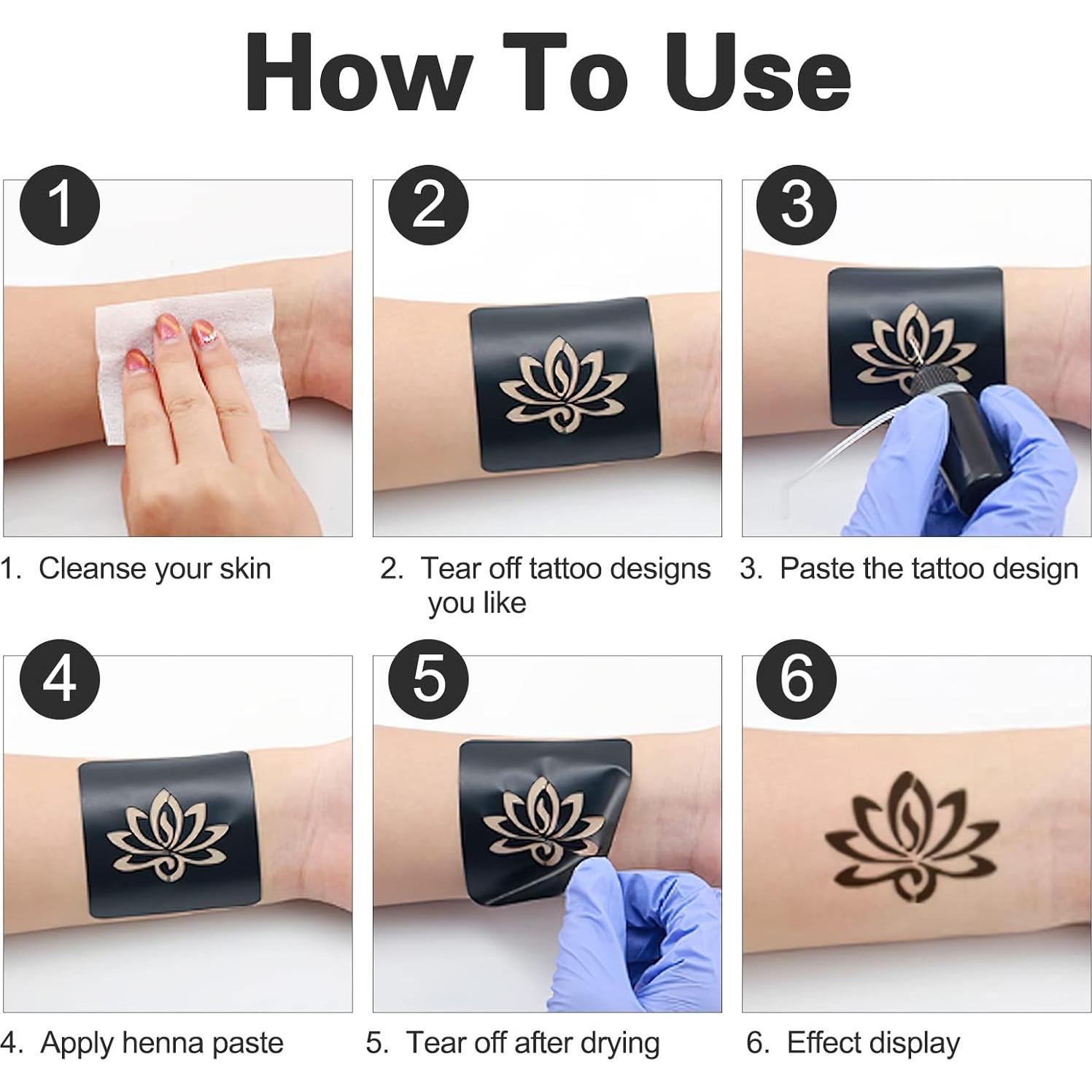 How To Use

1

2

3

1. Cleanse your skin

2. Tear off tattoo designs you like

3. Paste the tattoo design

4

5

6

4. Apply henna paste

5. Tear off after drying

6. Effect display