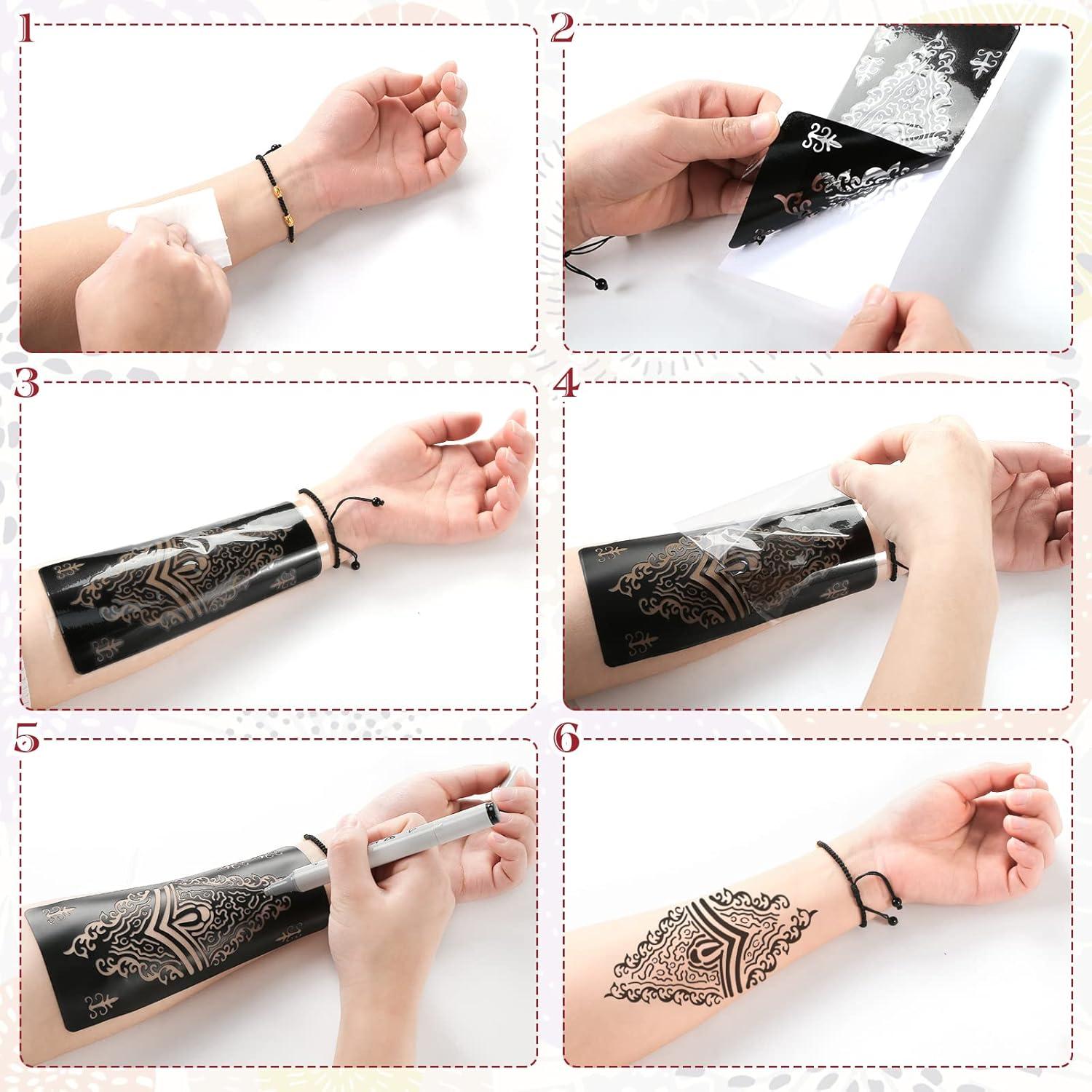 1

2

3

4

5

6