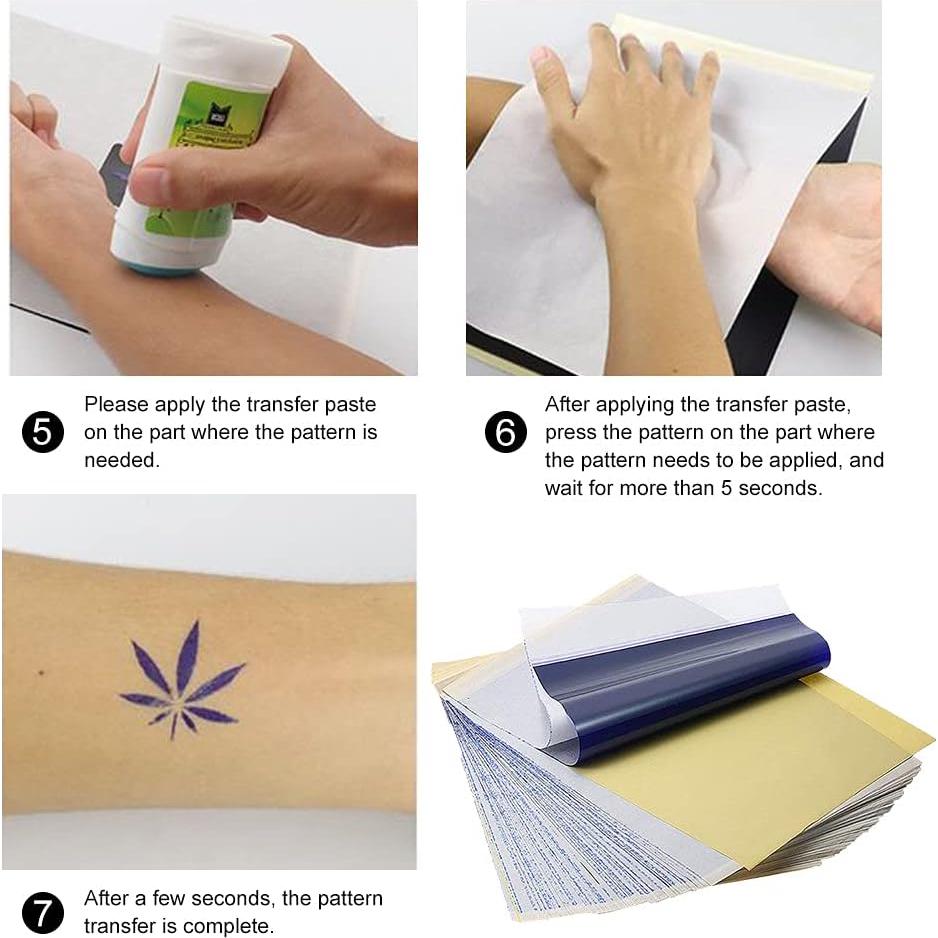 5 Please apply the transfer paste on the part where the pattern is needed.

6 After applying the transfer paste, press the pattern on the part where the pattern needs to be applied, and wait for more than 5 seconds.

7 After a few seconds, the pattern transfer is complete.