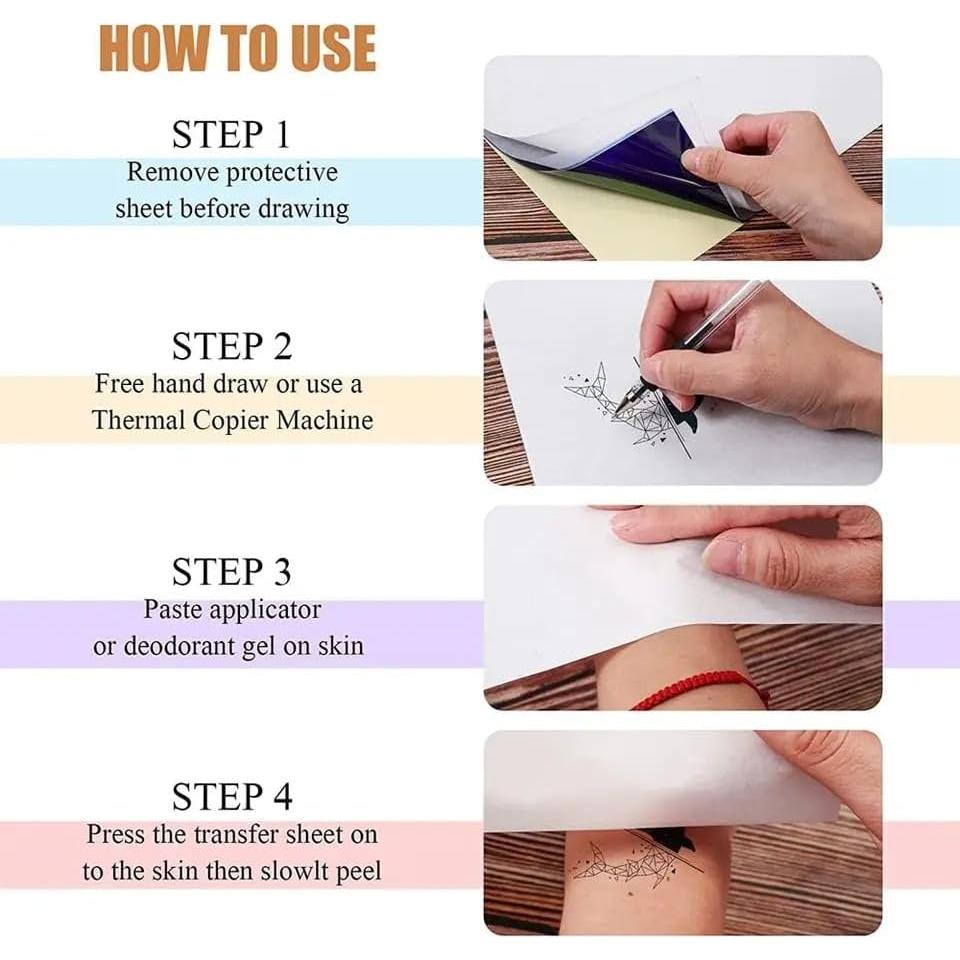 HOW TO USE

STEP 1
Remove protective sheet before drawing

STEP 2
Free hand draw or use a Thermal Copier Machine

STEP 3
Paste applicator or deodorant gel on skin

STEP 4
Press the transfer sheet on to the skin then slowlt peel