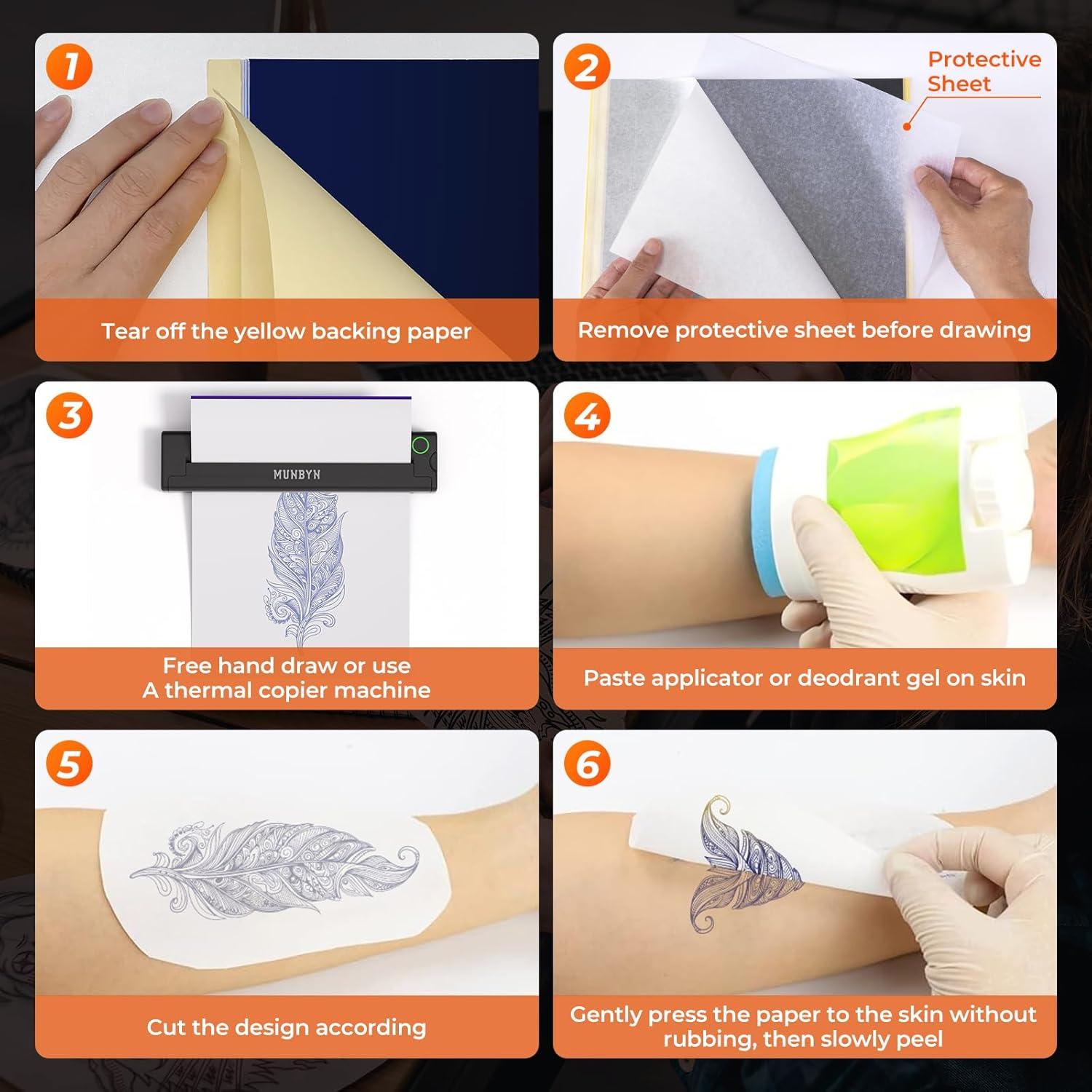 1
Tear off the yellow backing paper

2
Protective Sheet
Remove protective sheet before drawing

3
MUNBYN
Free hand draw or use
A thermal copier machine

4
Paste applicator or deodrant gel on skin

5
Cut the design according

6
Gently press the paper to the skin without rubbing, then slowly peel