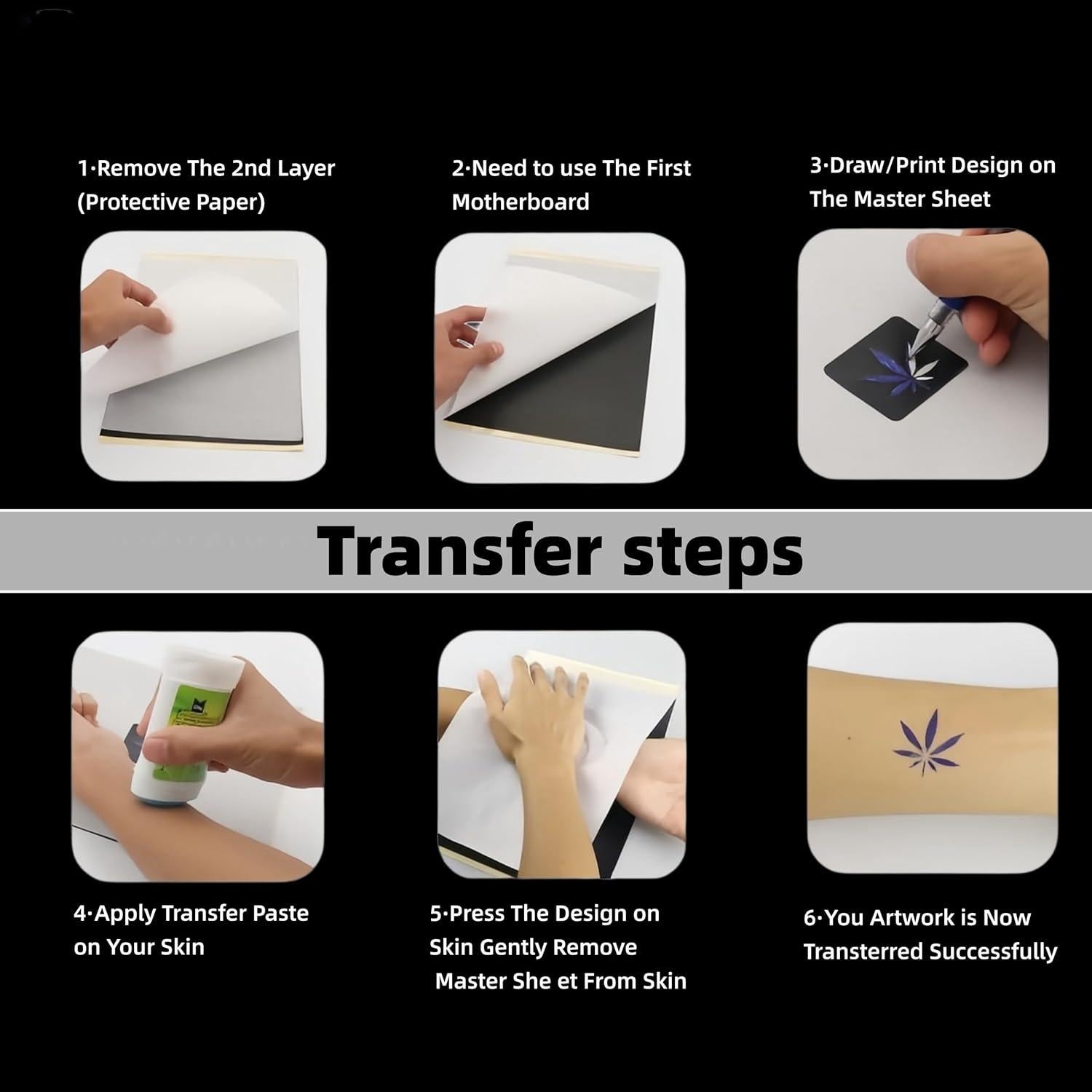 1·Remove The 2nd Layer (Protective Paper)

2·Need to use The First Motherboard

3·Draw/Print Design on The Master Sheet

Transfer steps

4·Apply Transfer Paste on Your Skin

5·Press The Design on Skin Gently Remove Master She et From Skin

6·You Artwork is Now Transterred Successfully