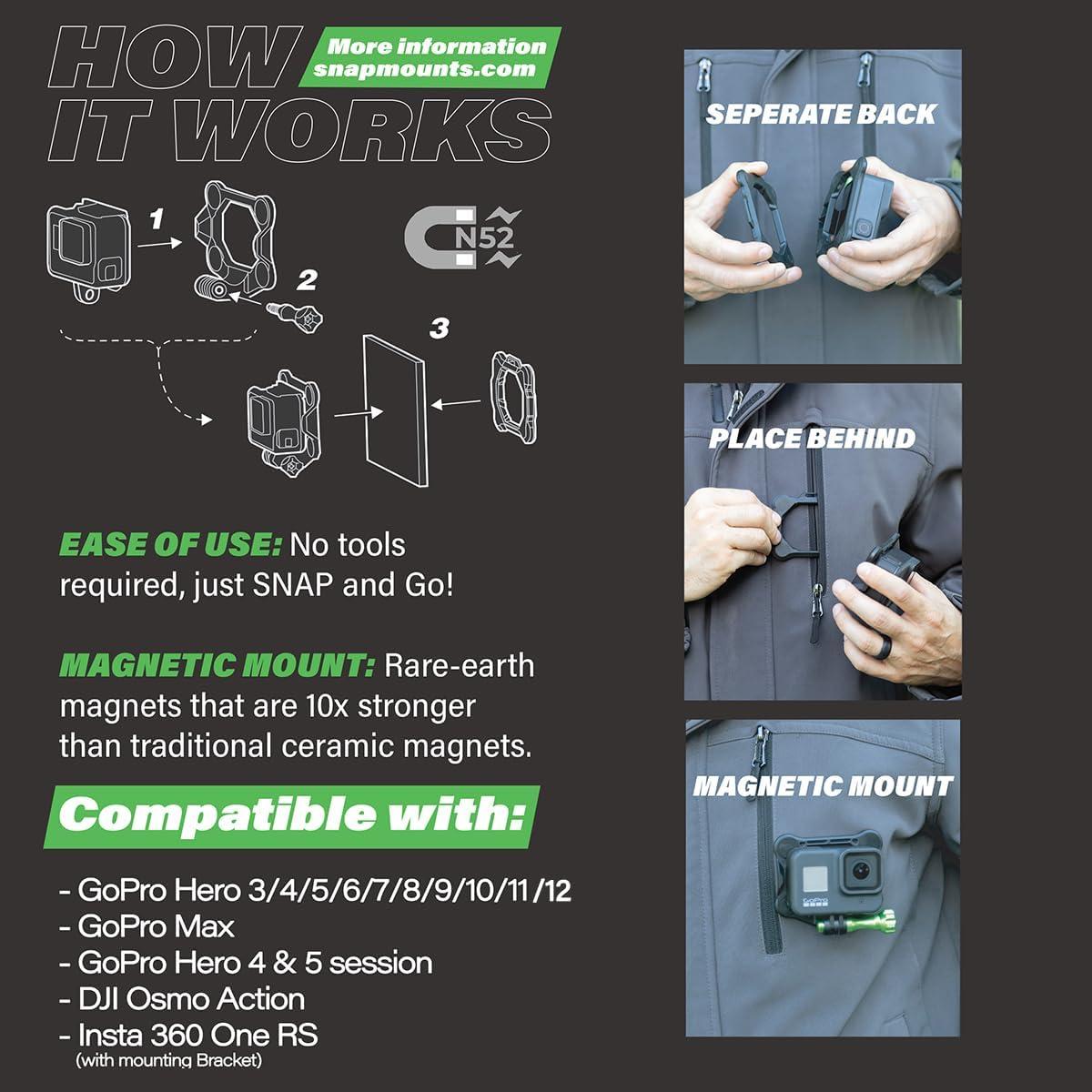 HOW IT WORKS

More information snapmounts.com

1

2

3

N52

EASE OF USE: No tools required, just SNAP and Go!

MAGNETIC MOUNT: Rare-earth magnets that are 10x stronger than traditional ceramic magnets.

Compatible with:

- GoPro Hero 3/4/5/6/7/8/9/10/11/12
- GoPro Max
- GoPro Hero 4 & 5 session
- DJI Osmo Action
- Insta 360 One RS
(with mounting Bracket)

SEPERATE BACK

PLACE BEHIND

MAGNETIC MOUNT

GoPro