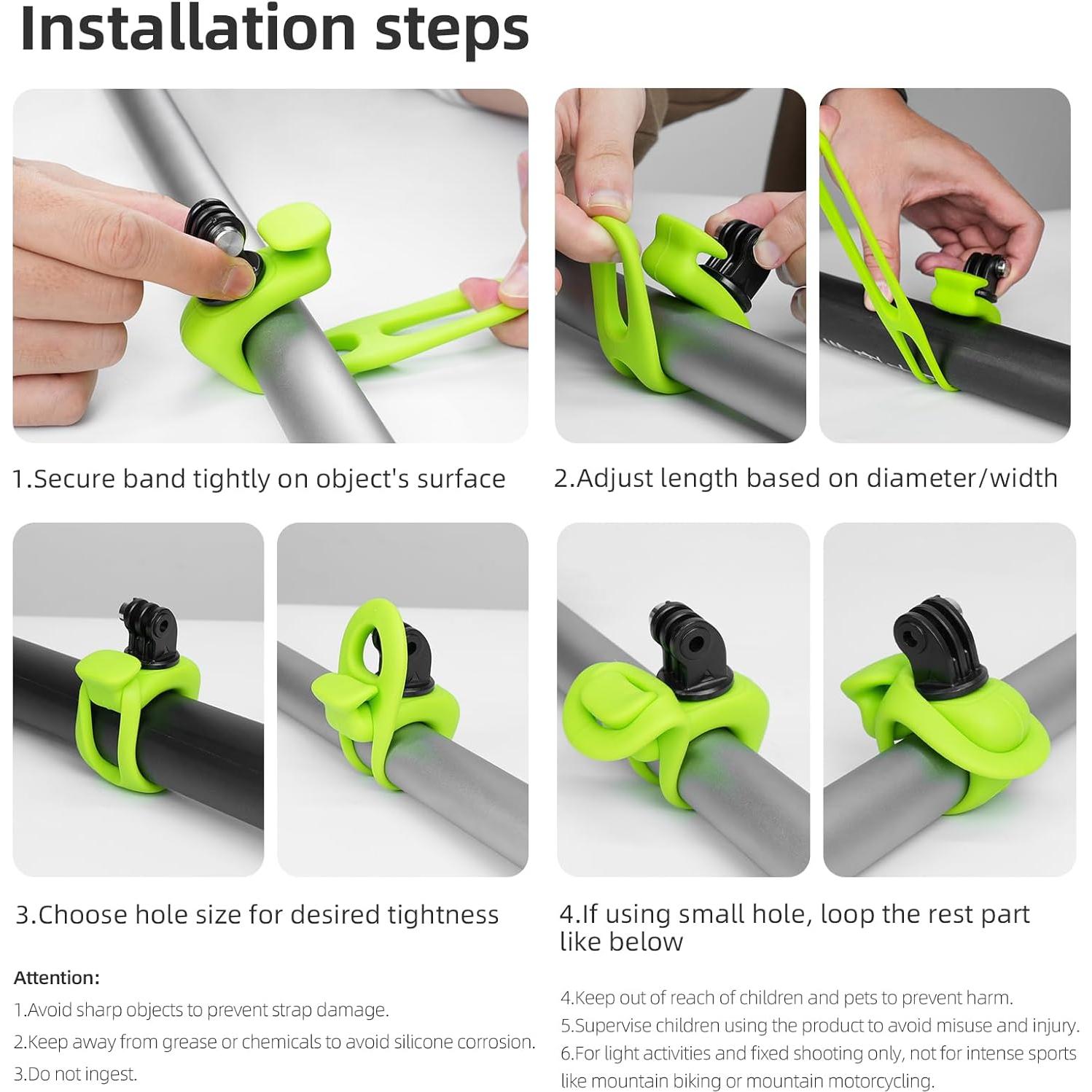 Installation steps

1.Secure band tightly on object's surface

2.Adjust length based on diameter/width

3.Choose hole size for desired tightness

4.If using small hole, loop the rest part like below

Attention:

1.Avoid sharp objects to prevent strap damage.

2.Keep away from grease or chemicals to avoid silicone corrosion.

3.Do not ingest.

4.Keep out of reach of children and pets to prevent harm.

5.Supervise children using the product to avoid misuse and injury.

6.For light activities and fixed shooting only, not for intense sports like mountain biking or mountain motorcycling.