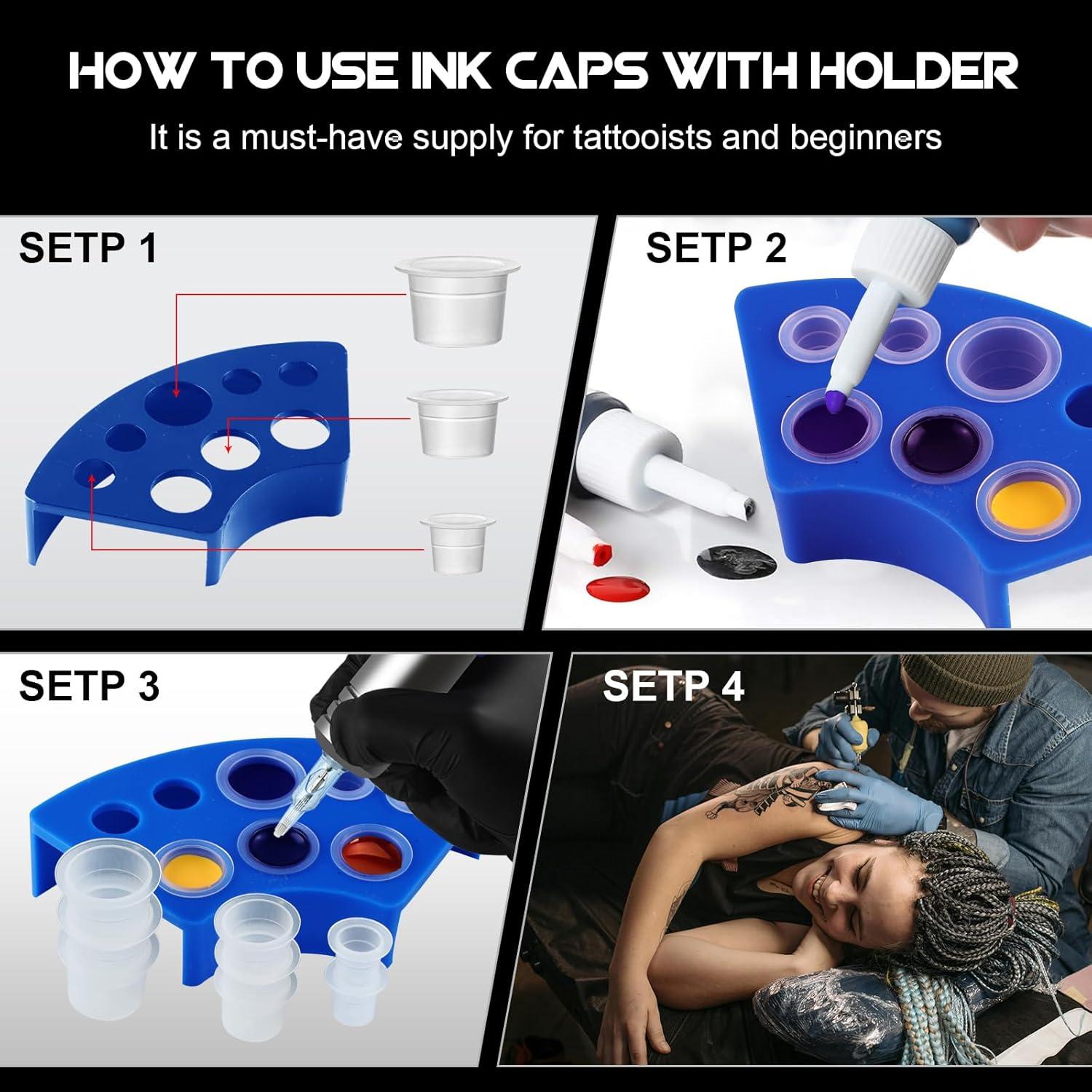 HOW TO USE INK CAPS WITH HOLDER

It is a must-have supply for tattooists and beginners

SETP 1

SETP 2

SETP 3

SETP 4