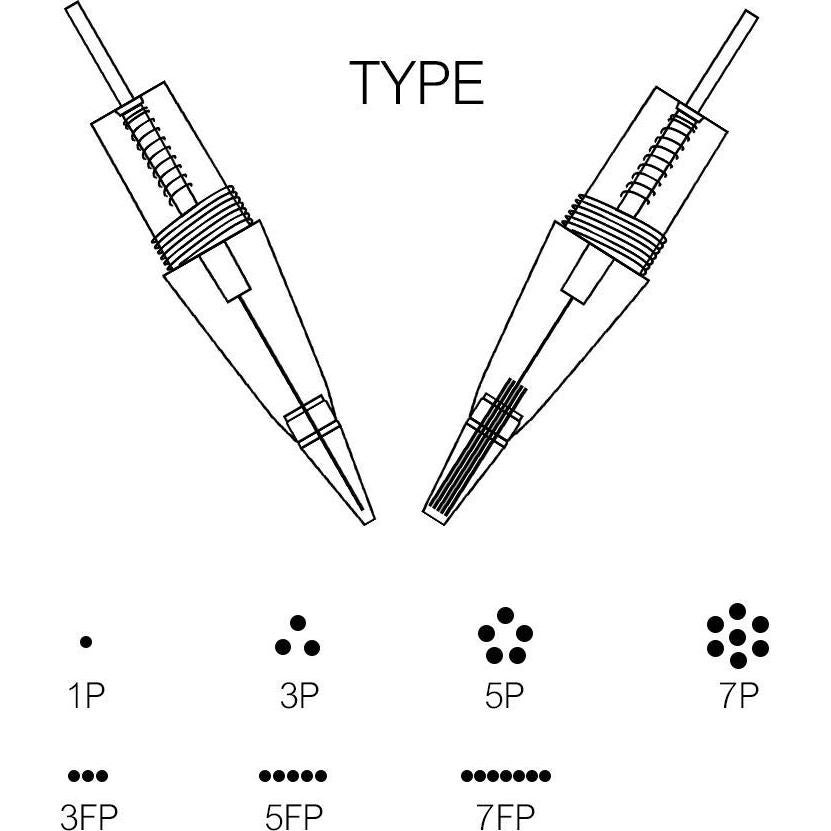 TYPE

1P 3P 5P 7P

3FP 5FP 7FP