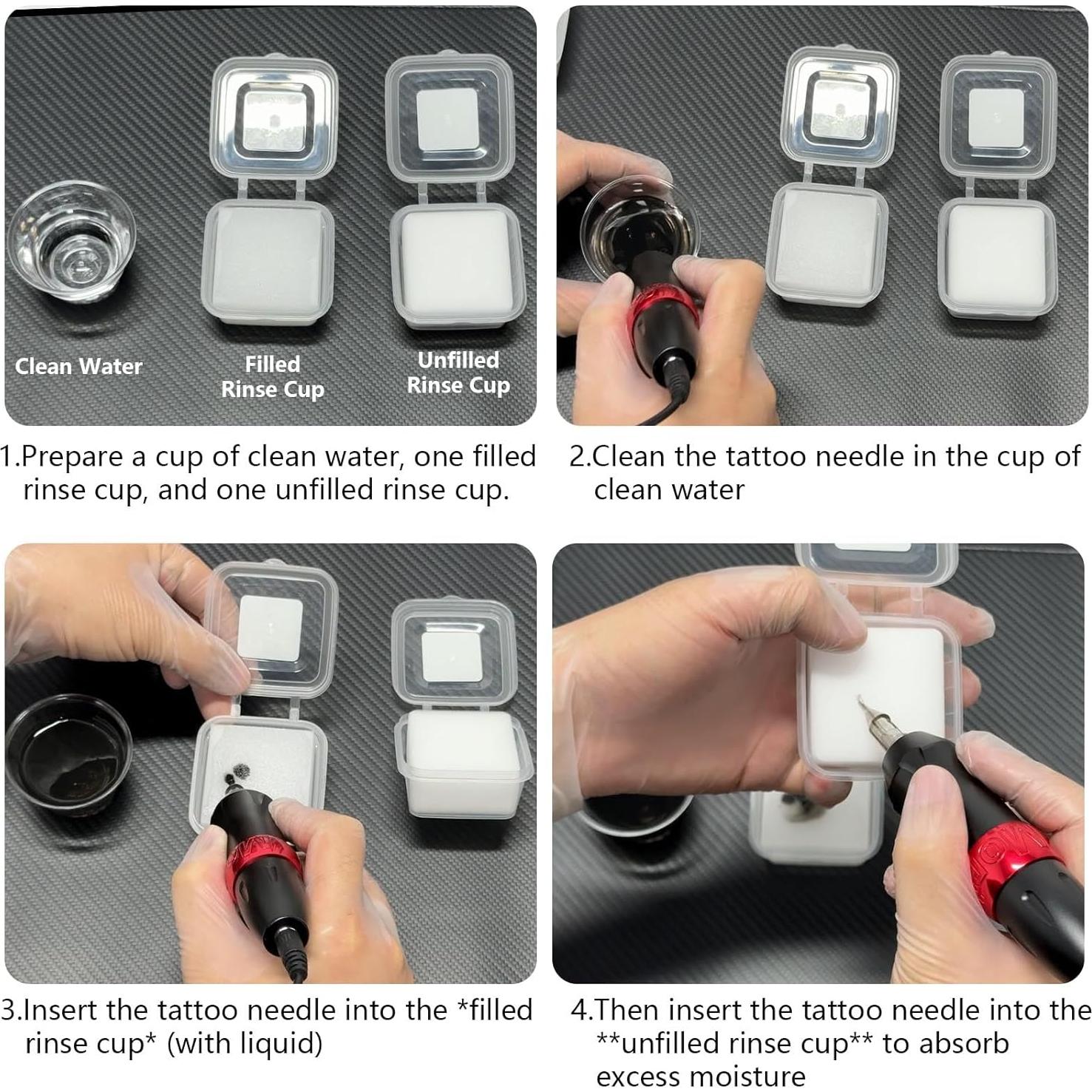 Clean Water

Filled Rinse Cup

Unfilled Rinse Cup

1.Prepare a cup of clean water, one filled rinse cup, and one unfilled rinse cup.

2.Clean the tattoo needle in the cup of clean water

3.Insert the tattoo needle into the *filled rinse cup* (with liquid)

4.Then insert the tattoo needle into the **unfilled rinse cup** to absorb excess moisture