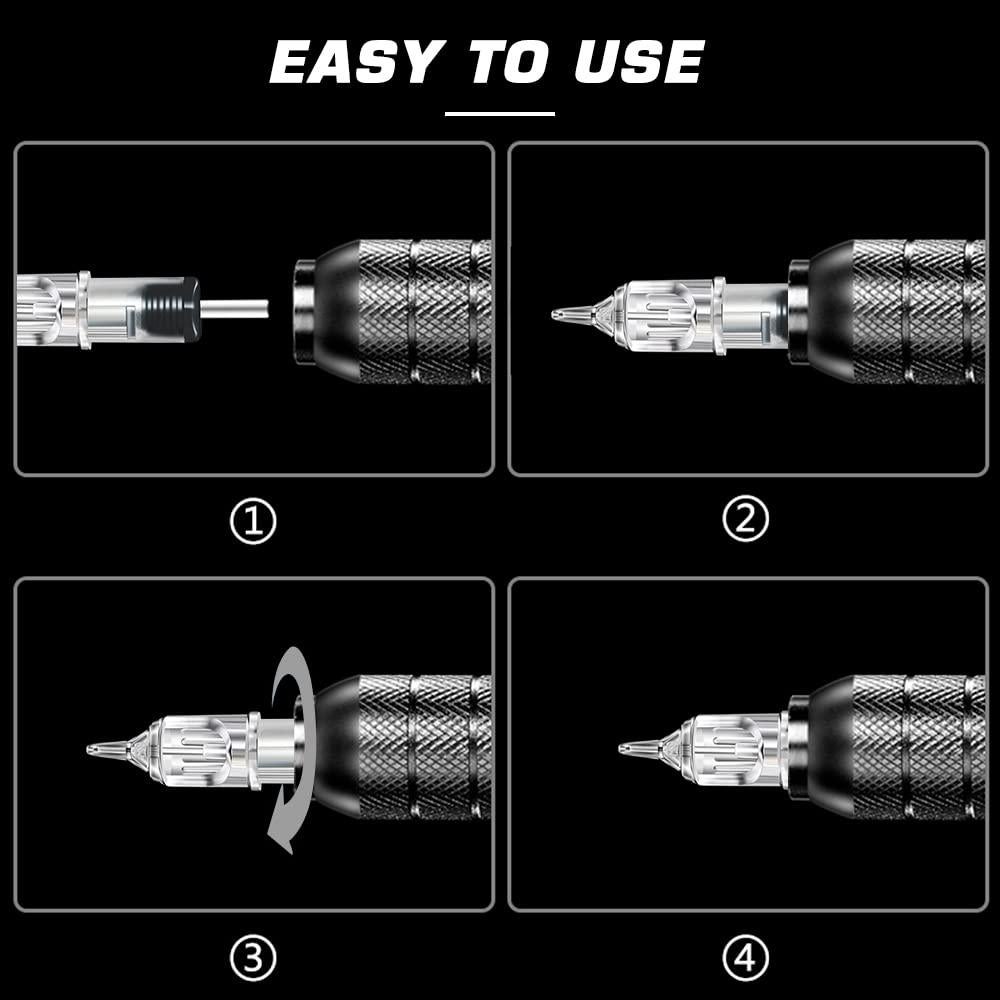 EASY TO USE

①

②

③

④