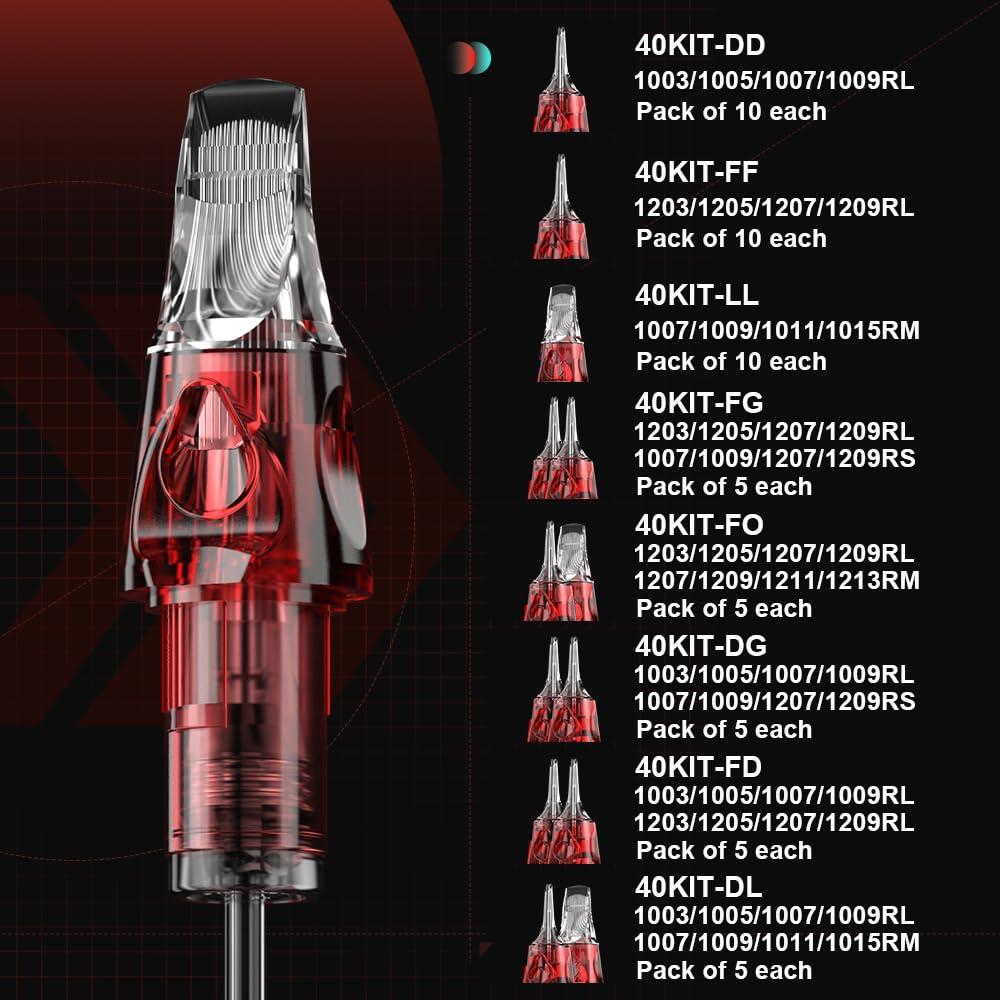 40KIT-DD
1003/1005/1007/1009RL
Pack of 10 each

40KIT-FF
1203/1205/1207/1209RL
Pack of 10 each

40KIT-LL
1007/1009/1011/1015RM
Pack of 10 each

40KIT-FG
1203/1205/1207/1209RL
1007/1009/1207/1209RS
Pack of 5 each

40KIT-FO
1203/1205/1207/1209RL
1207/1209/1211/1213RM
Pack of 5 each

40KIT-DG
1003/1005/1007/1009RL
1007/1009/1207/1209RS
Pack of 5 each

40KIT-FD
1003/1005/1007/1009RL
1203/1205/1207/1209RL
Pack of 5 each

40KIT-DL
1003/1005/1007/1009RL
1007/1009/1011/1015RM
Pack of 5 each