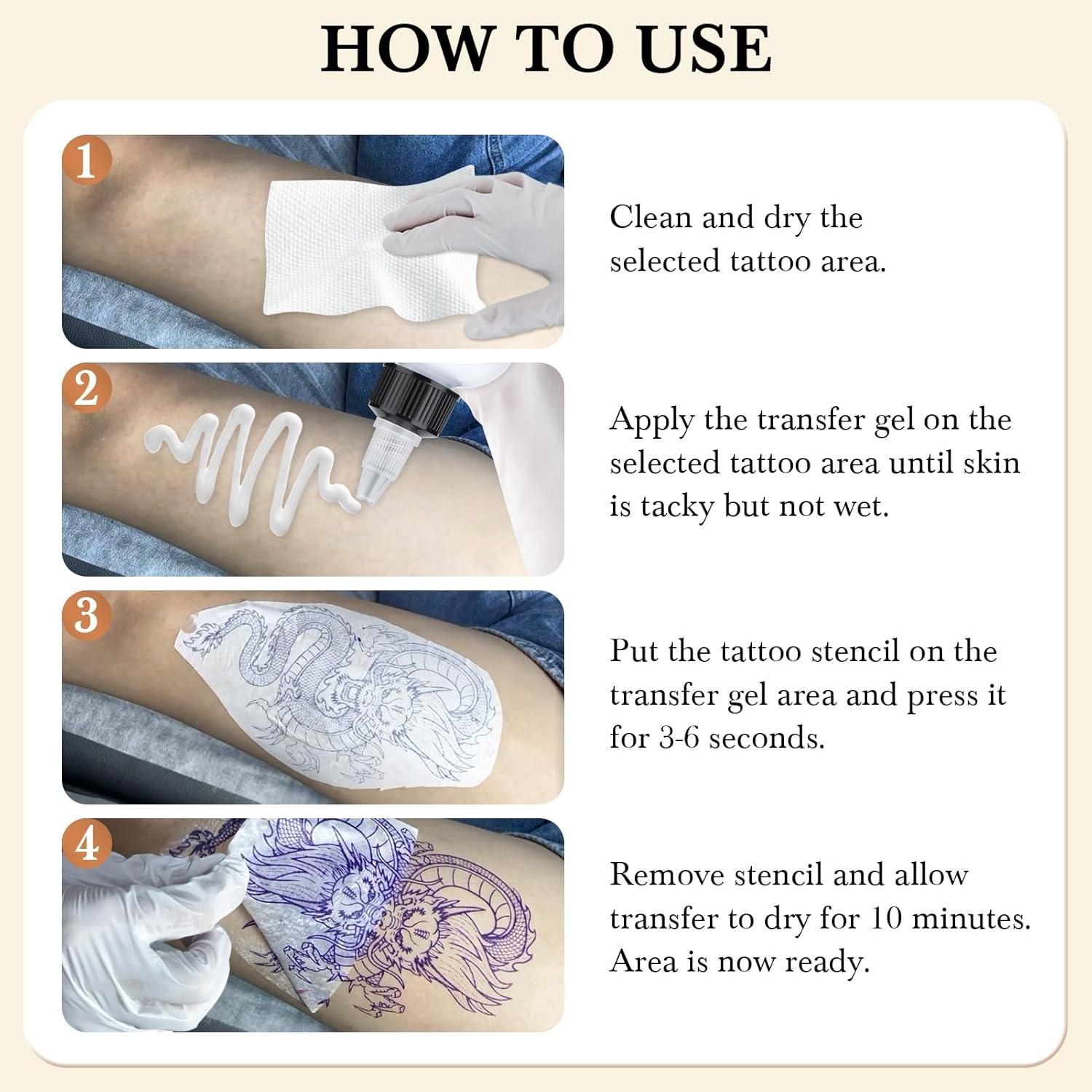 HOW TO USE

1

Clean and dry the selected tattoo area.

2

Apply the transfer gel on the selected tattoo area until skin is tacky but not wet.

3

Put the tattoo stencil on the transfer gel area and press it for 3-6 seconds.

4

Remove stencil and allow transfer to dry for 10 minutes. Area is now ready.