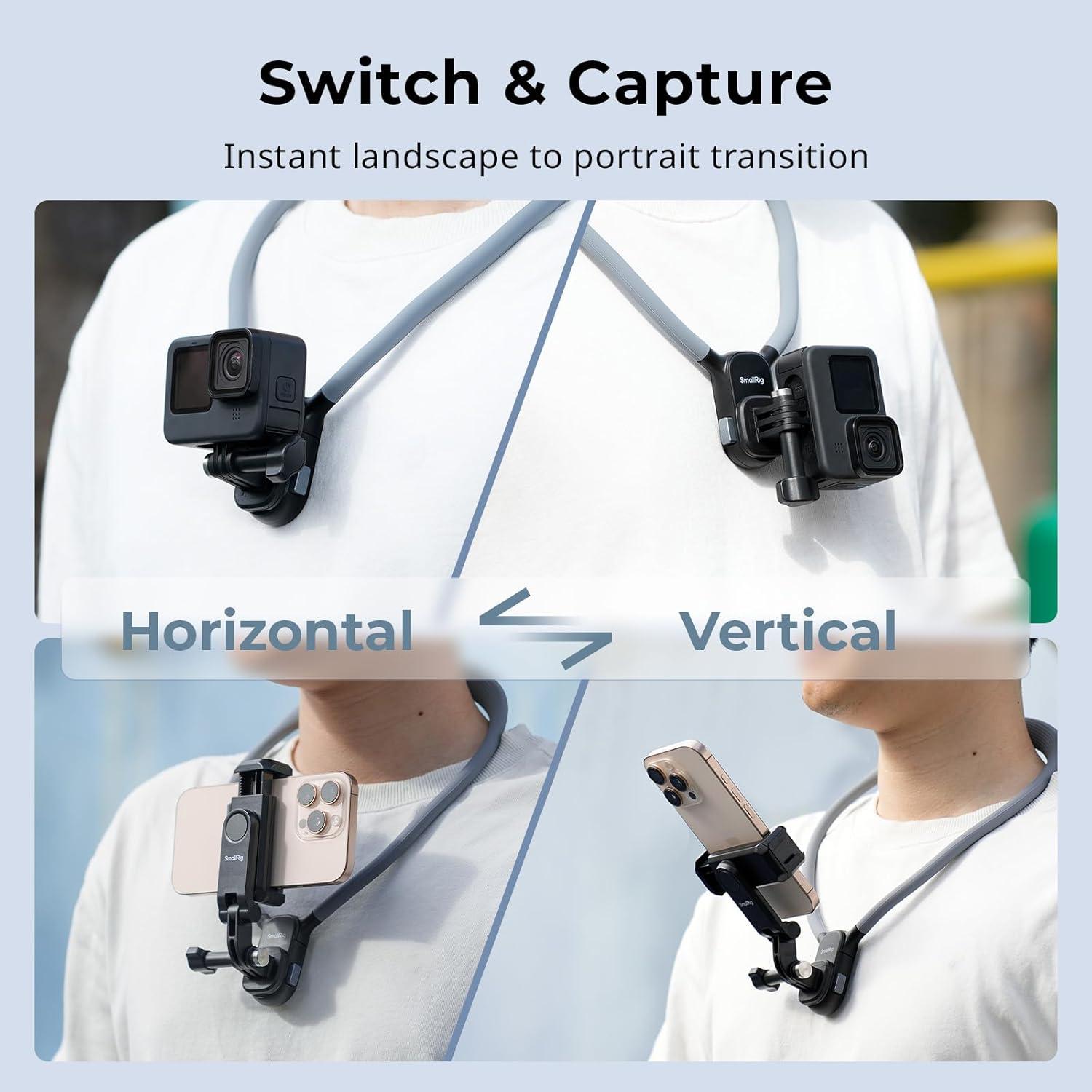 Switch & Capture

Instant landscape to portrait transition

SmallRig

Horizontal

Vertical

SmallRig

SmallRig

SmallRig

SmallRig