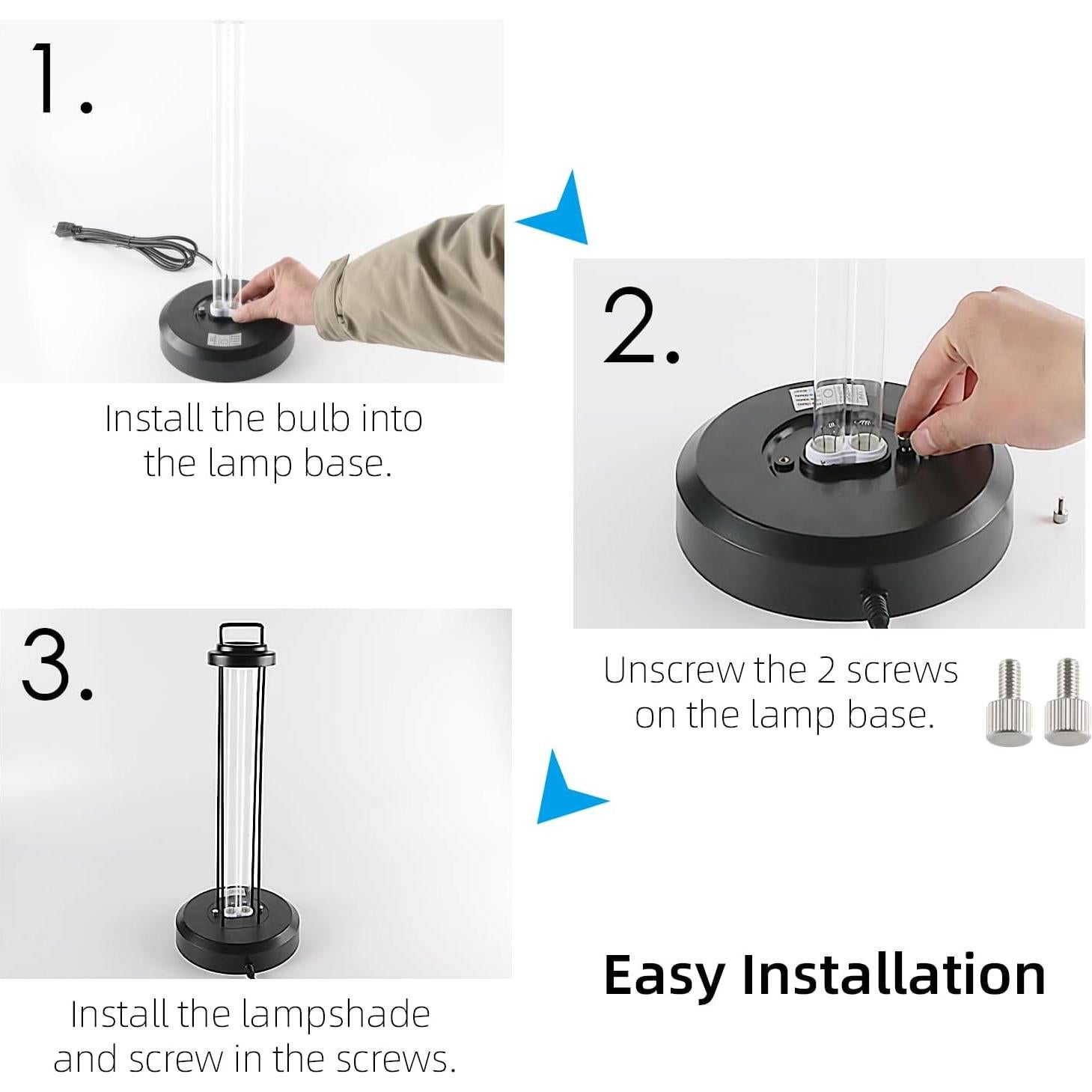 1.

Install the bulb into the lamp base.

2.

Unscrew the 2 screws on the lamp base.

3.

Install the lampshade and screw in the screws.

Easy Installation