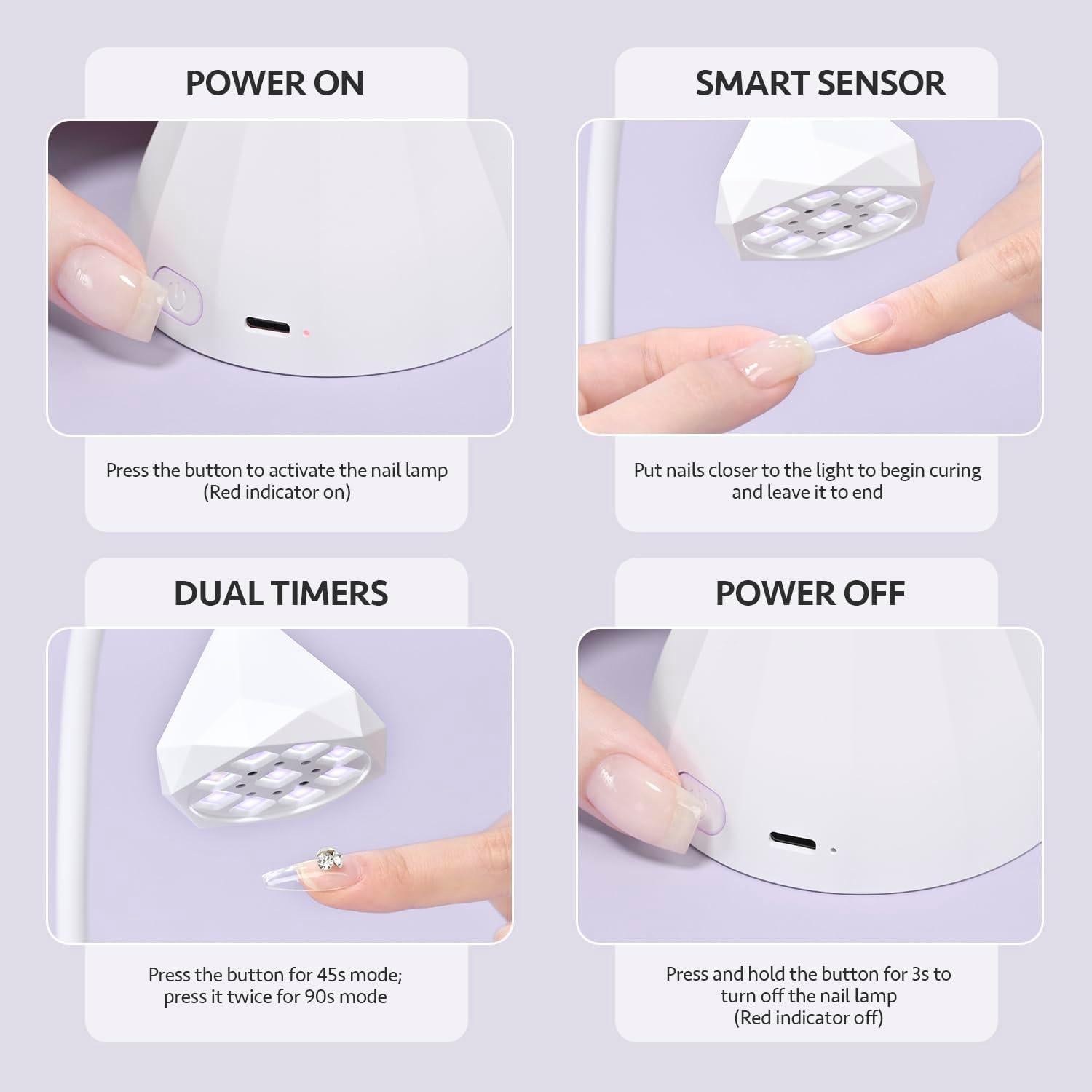 POWER ON

Press the button to activate the nail lamp (Red indicator on)

SMART SENSOR

Put nails closer to the light to begin curing and leave it to end

DUAL TIMERS

Press the button for 45s mode; press it twice for 90s mode

POWER OFF

Press and hold the button for 3s to turn off the nail lamp (Red indicator off)