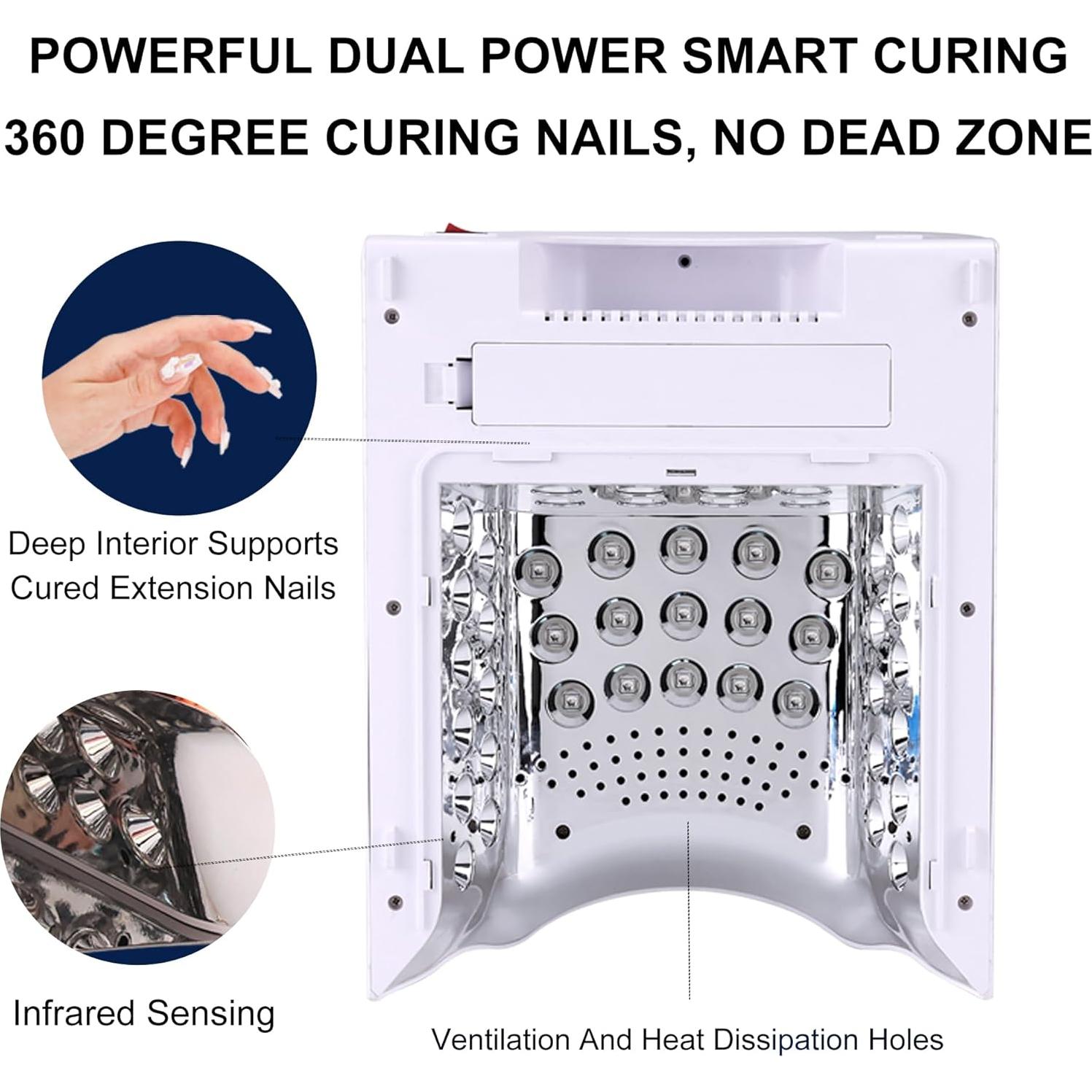 POWERFUL DUAL POWER SMART CURING
360 DEGREE CURING NAILS, NO DEAD ZONE

Deep Interior Supports Cured Extension Nails

Infrared Sensing

Ventilation And Heat Dissipation Holes