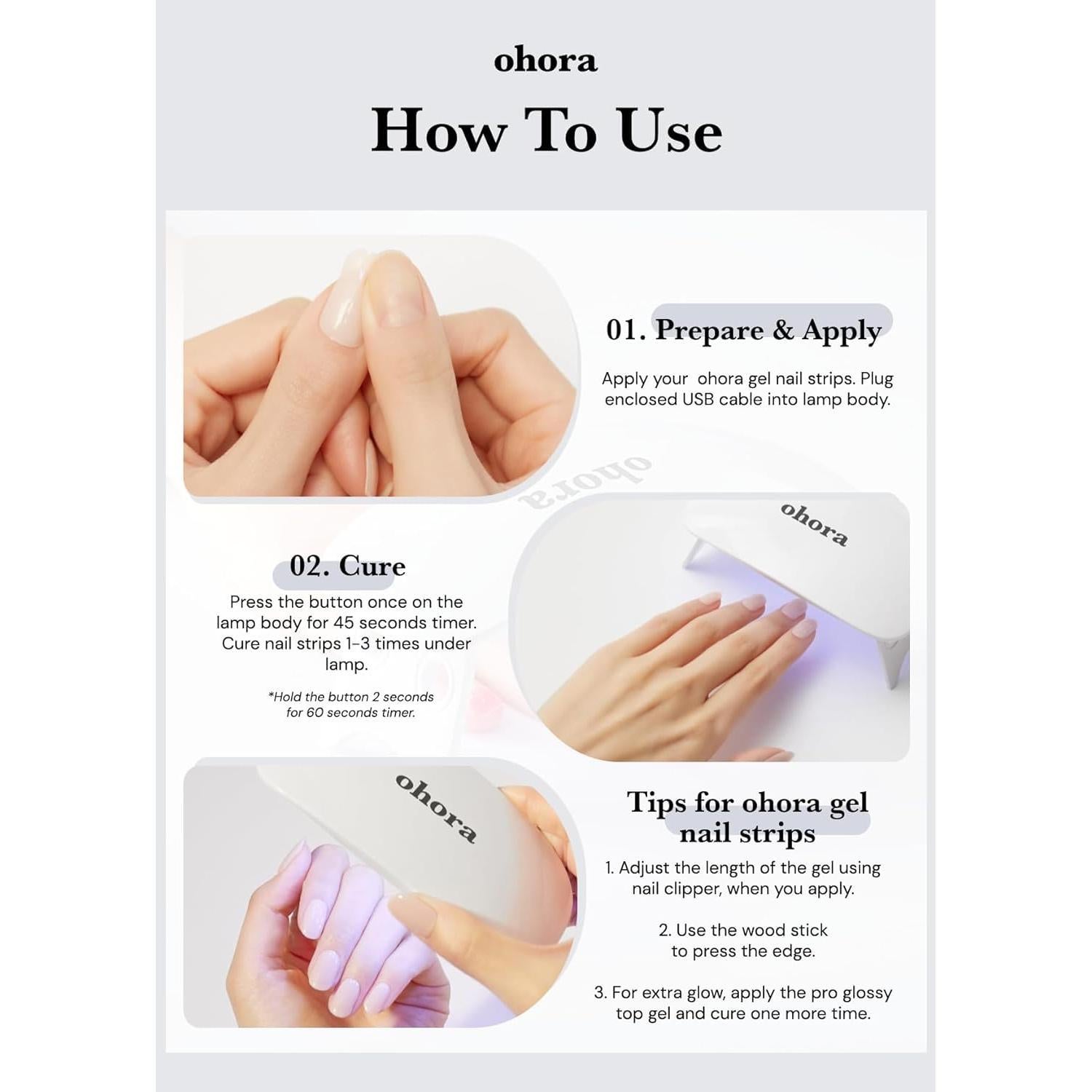 ohora

How To Use

01. Prepare & Apply

Apply your ohora gel nail strips. Plug enclosed USB cable into lamp body.

ohora

ohora

02. Cure

Press the button once on the lamp body for 45 seconds timer. Cure nail strips 1-3 times under lamp.

*Hold the button 2 seconds for 60 seconds timer.

ohora

Tips for ohora gel nail strips

1. Adjust the length of the gel using nail clipper, when you apply.

2. Use the wood stick to press the edge.

3. For extra glow, apply the pro glossy top gel and cure one more time.