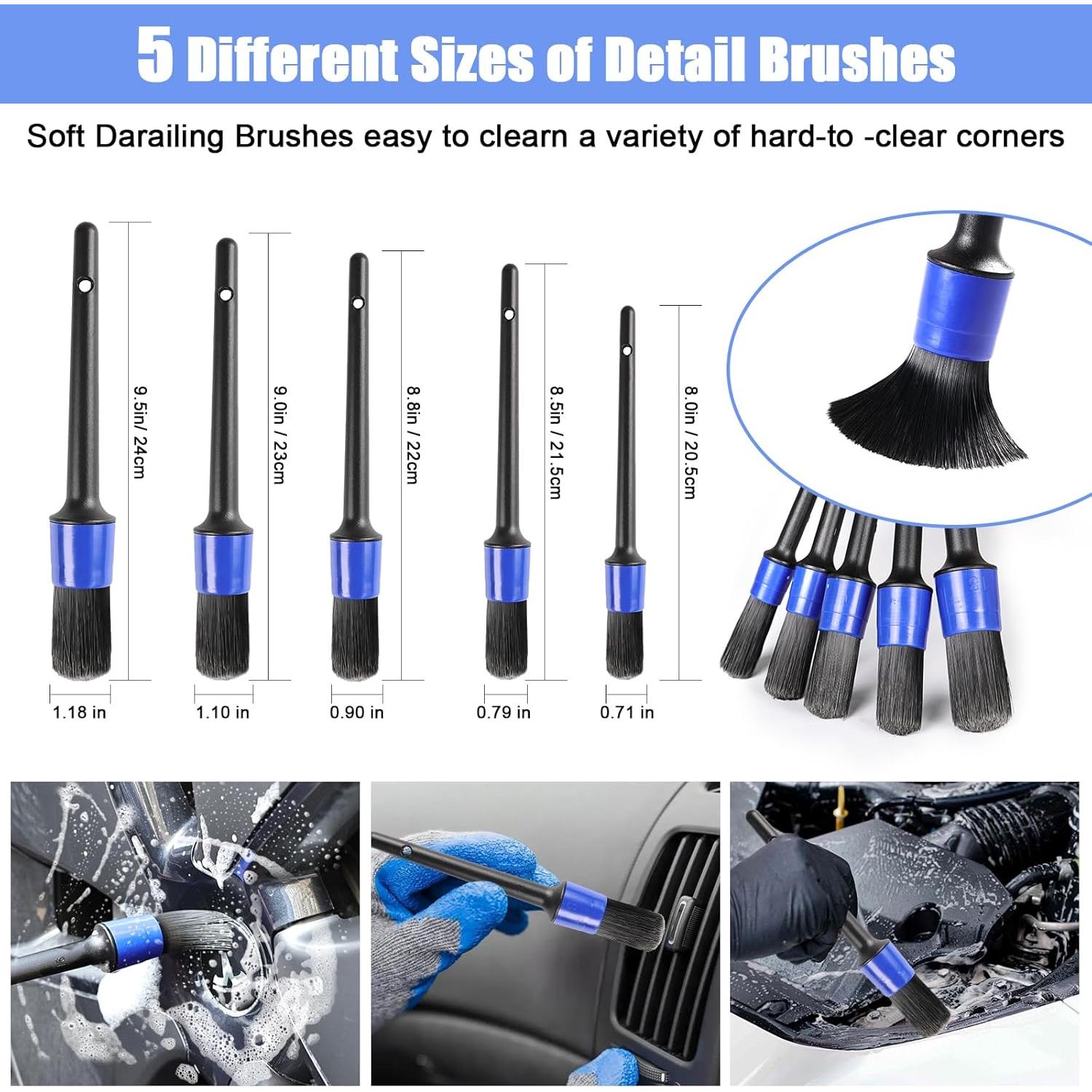 5 Different Sizes of Detail Brushes

Soft Darailing Brushes easy to clearn a variety of hard-to -clear corners

9.5in/ 24cm

9.0in / 23cm

8.8in / 22cm

8.5in / 21.5cm

8.0in / 20.5cm

1.18 in

1.10 in

0.90 in

0.79 in

0.71 in