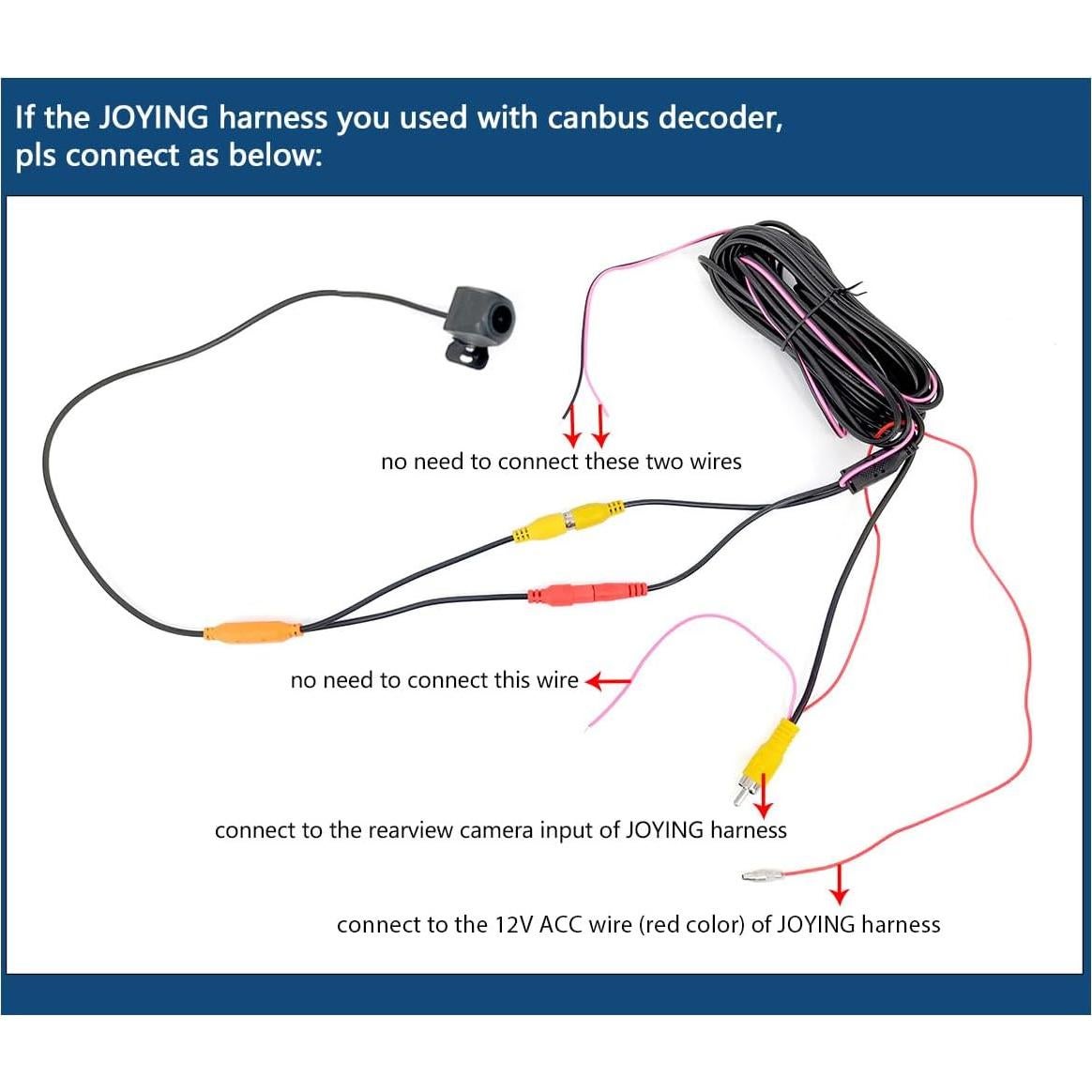 If the JOYING harness you used with canbus decoder, pls connect as below:

no need to connect these two wires

no need to connect this wire

connect to the rearview camera input of JOYING harness

connect to the 12V ACC wire (red color) of JOYING harness