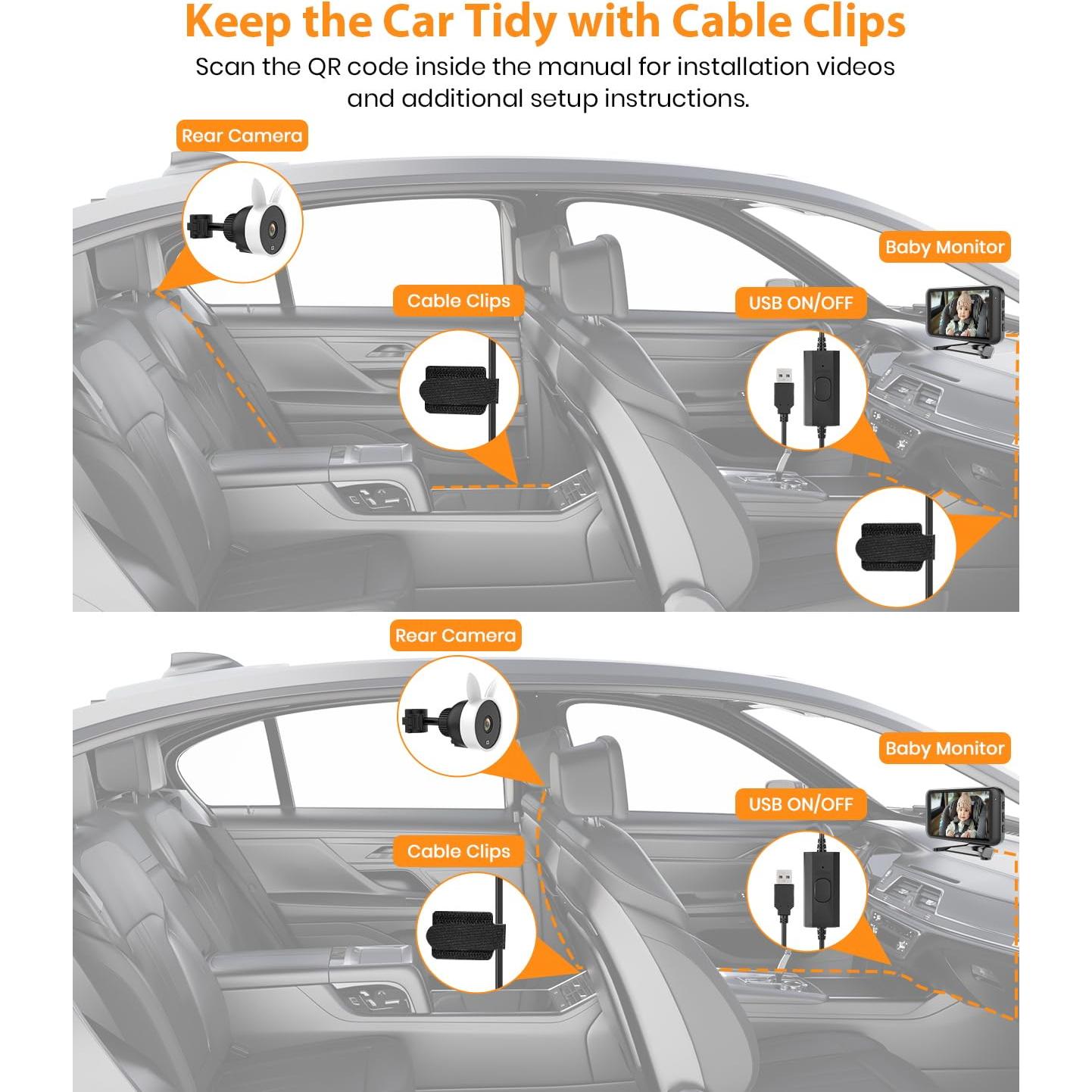 Keep the Car Tidy with Cable Clips

Scan the QR code inside the manual for installation videos and additional setup instructions.

Rear Camera

Baby Monitor

Cable Clips

USB ON/OFF

Rear Camera

Baby Monitor

USB ON/OFF

Cable Clips