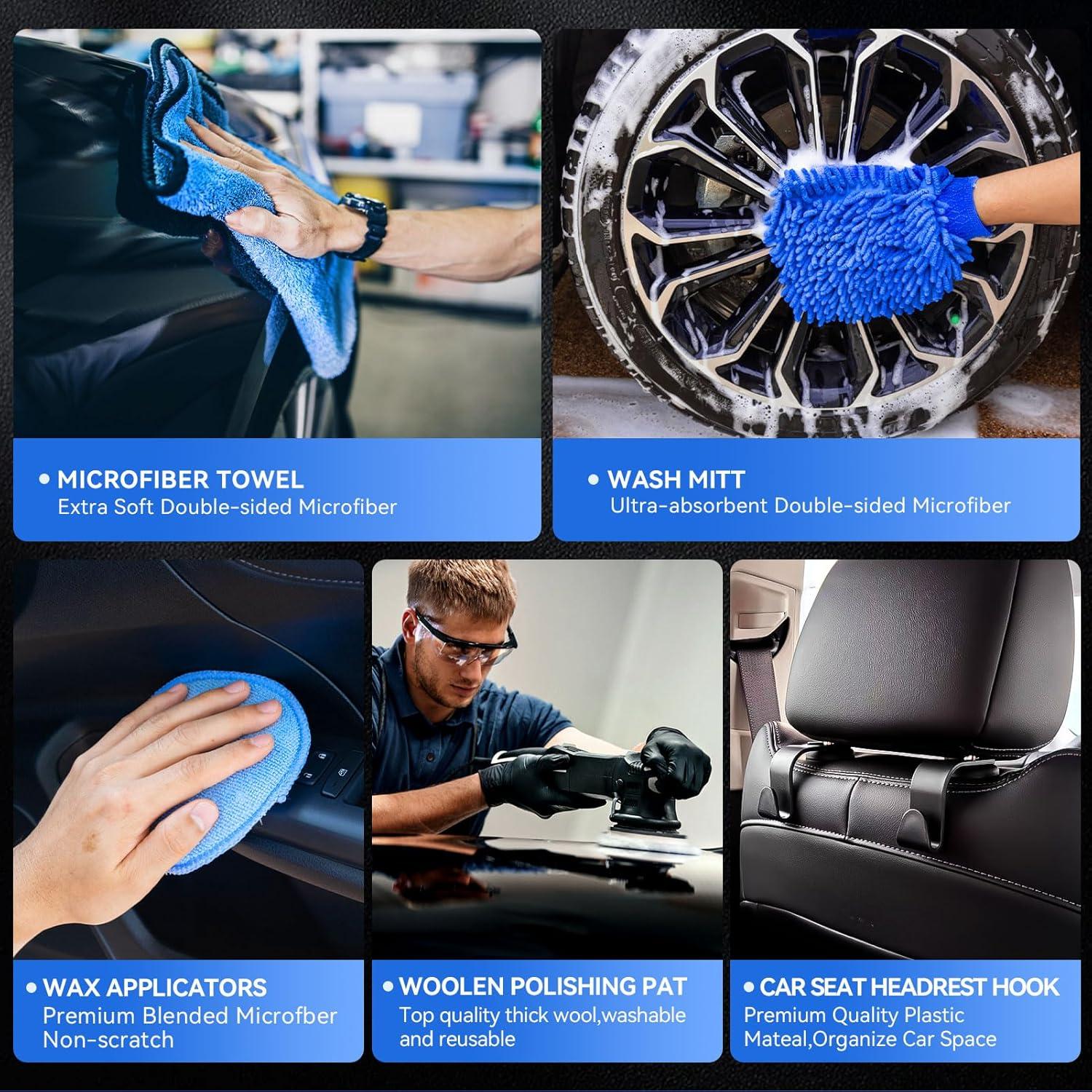 • MICROFIBER TOWEL
Extra Soft Double-sided Microfiber

• WASH MITT
Ultra-absorbent Double-sided Microfiber

• WAX APPLICATORS
Premium Blended Microfber Non-scratch

• WOOLEN POLISHING PAT
Top quality thick wool,washable and reusable

• CAR SEAT HEADREST HOOK
Premium Quality Plastic Mateal,Organize Car Space