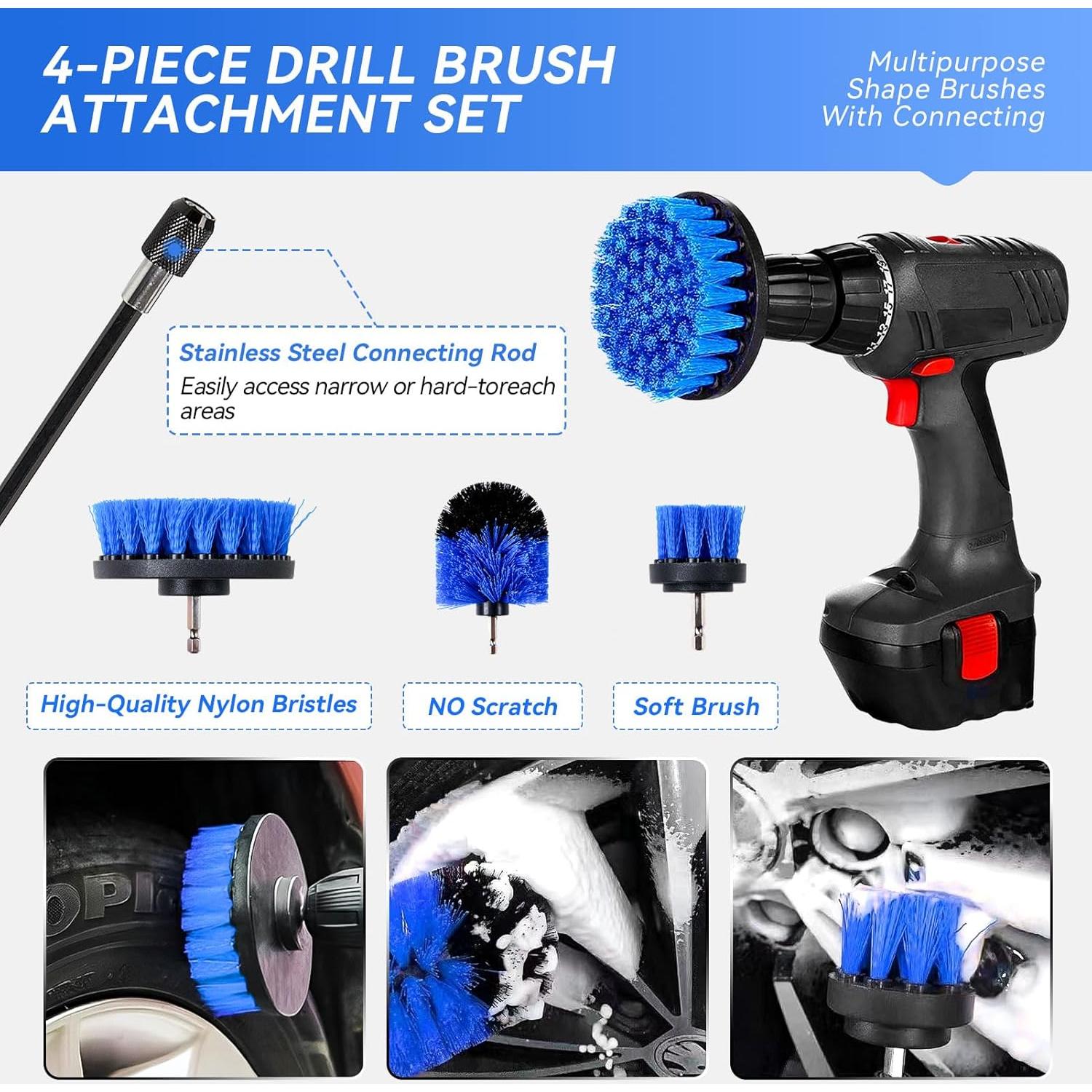 4-PIECE DRILL BRUSH ATTACHMENT SET

Multipurpose Shape Brushes With Connecting

Stainless Steel Connecting Rod
Easily access narrow or hard-toreach areas

High-Quality Nylon Bristles

NO Scratch

Soft Brush