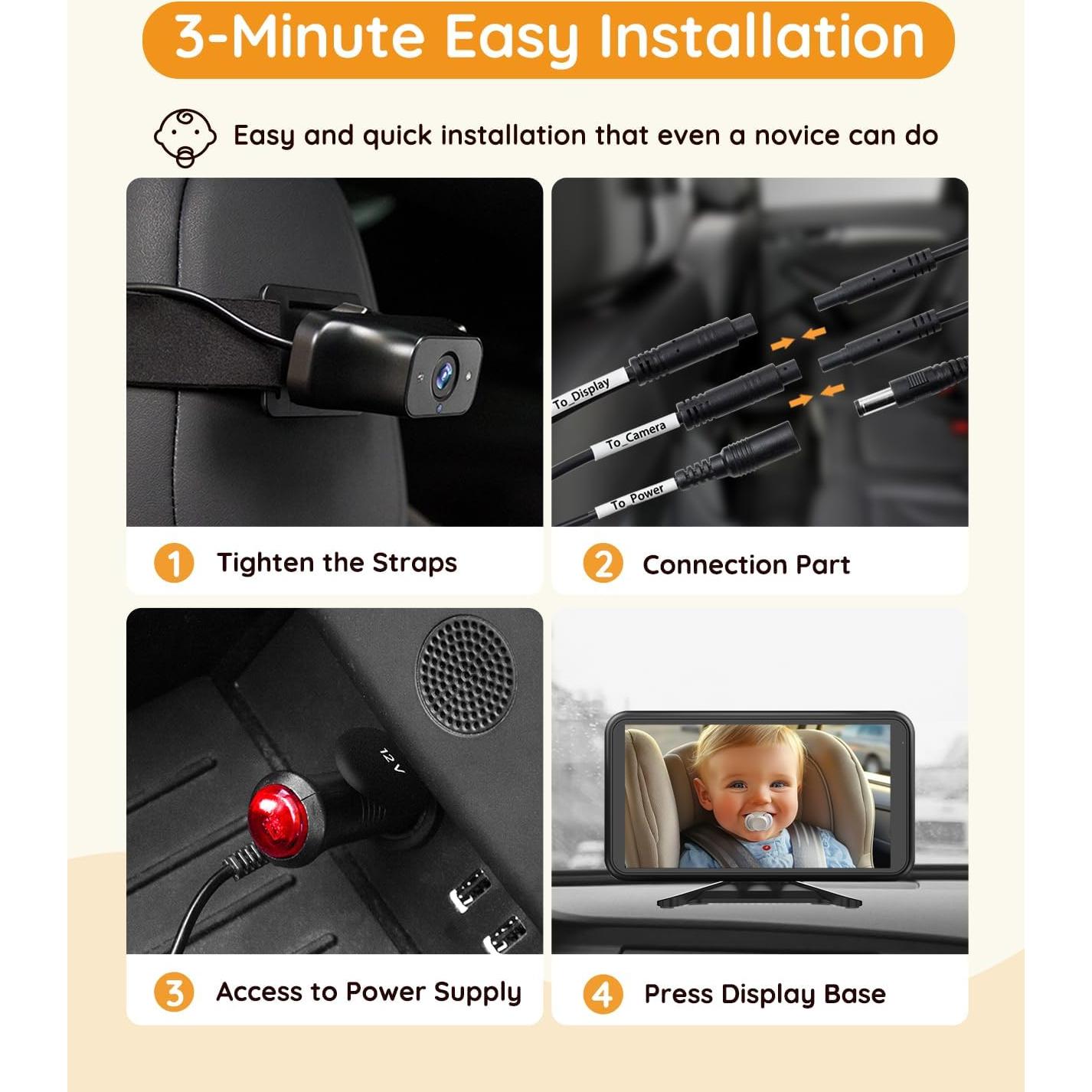 3-Minute Easy Installation

Easy and quick installation that even a novice can do

To_Display

To_Camera

To_Power

1 Tighten the Straps

2 Connection Part

12 V

3 Access to Power Supply

4 Press Display Base