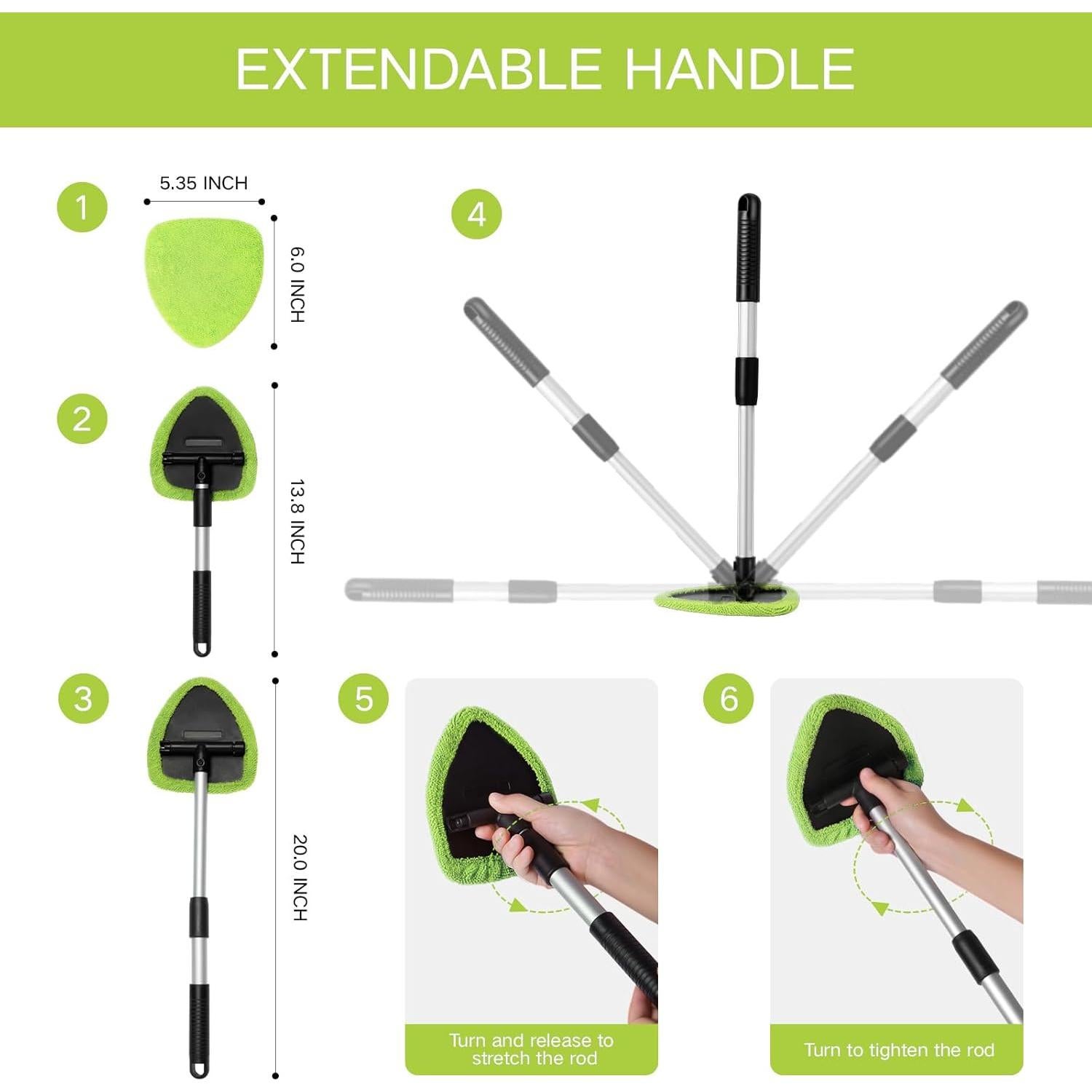 EXTENDABLE HANDLE

1

5.35 INCH

6.0 INCH

2

13.8 INCH

3

20.0 INCH

4

5

Turn and release to stretch the rod

6

Turn to tighten the rod