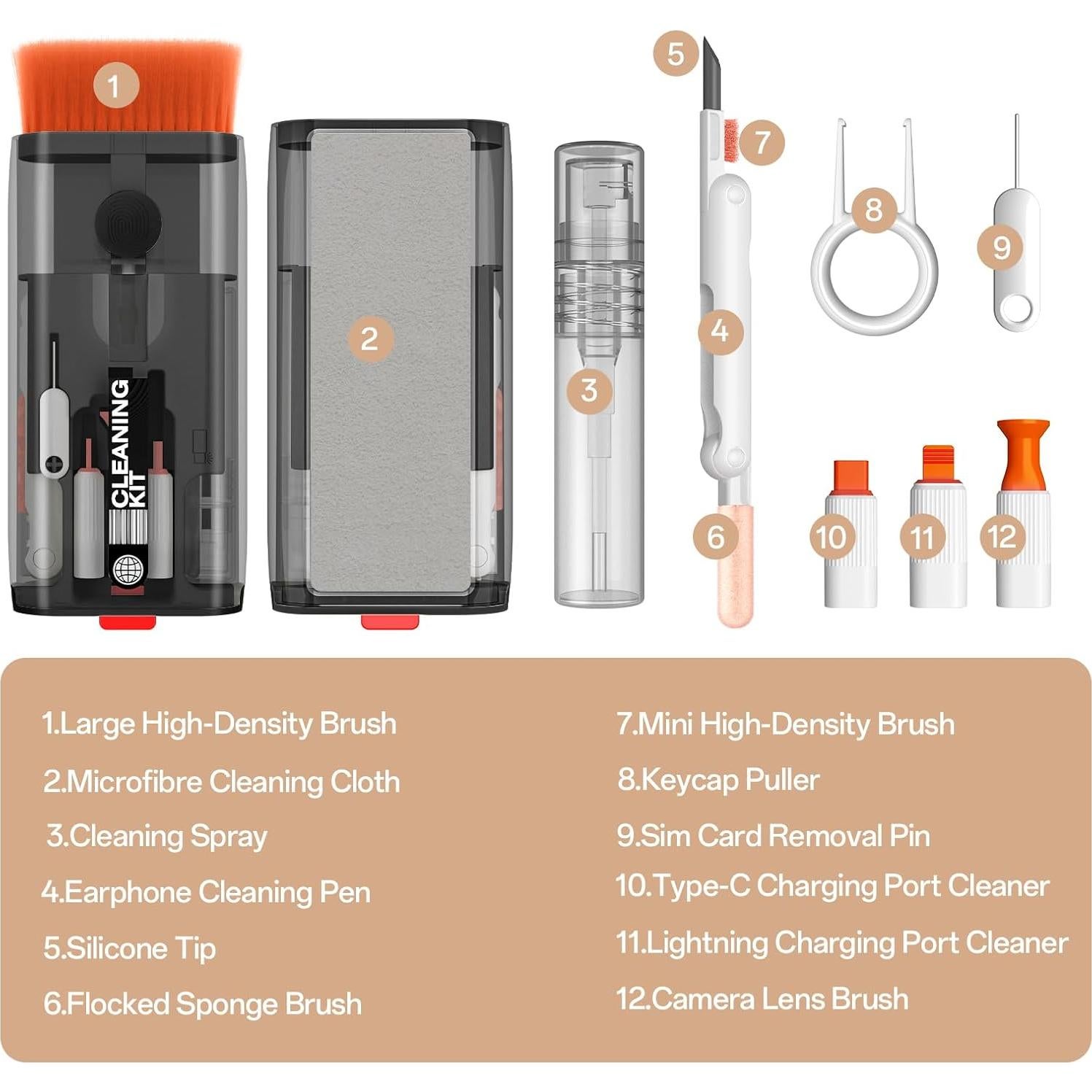 1
CLEANING KIT
2
3
5
7
4
6
8
9
10
11
12

1.Large High-Density Brush
2.Microfibre Cleaning Cloth
3.Cleaning Spray
4.Earphone Cleaning Pen
5.Silicone Tip
6.Flocked Sponge Brush

7.Mini High-Density Brush
8.Keycap Puller
9.Sim Card Removal Pin
10.Type-C Charging Port Cleaner
11.Lightning Charging Port Cleaner
12.Camera Lens Brush