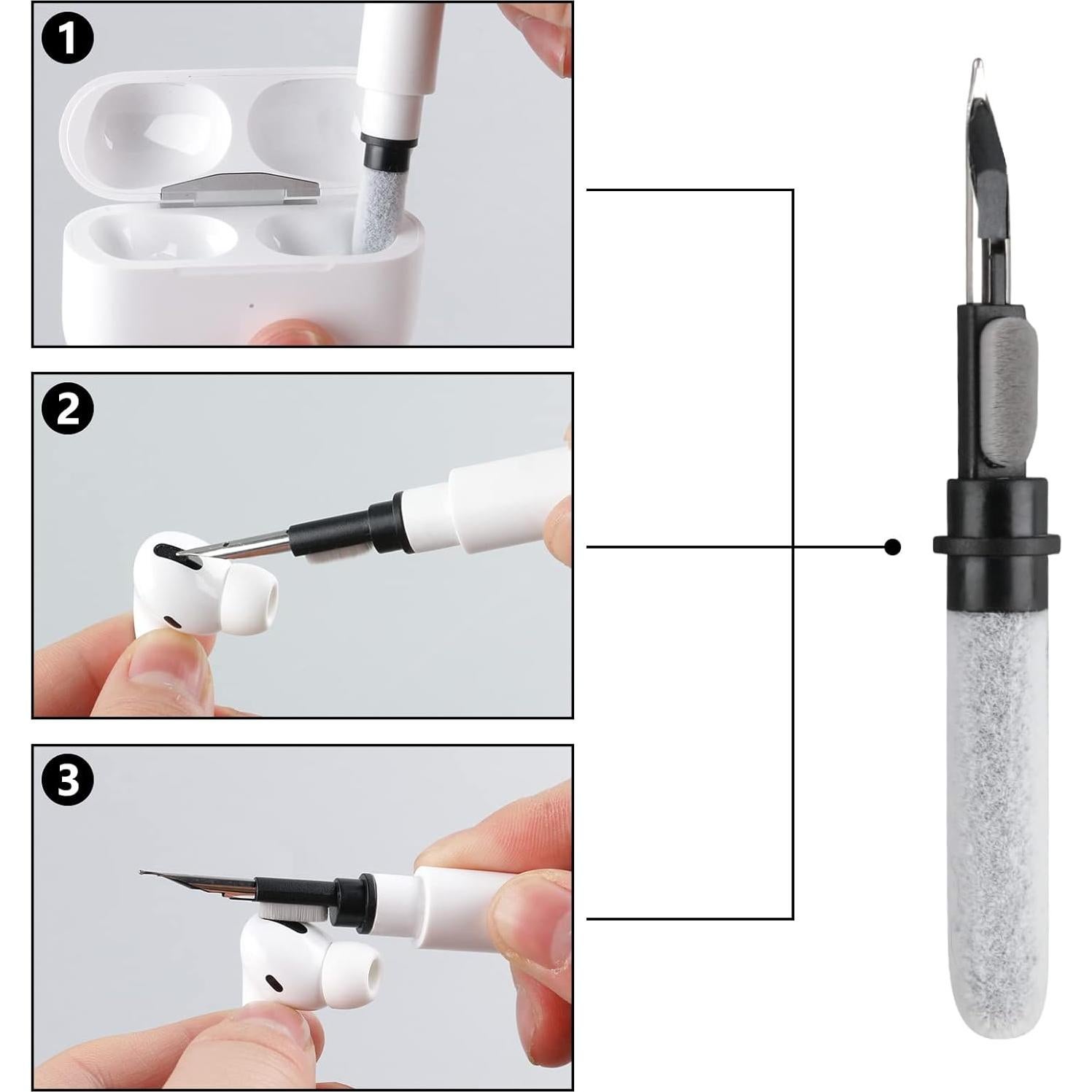 1

2

3