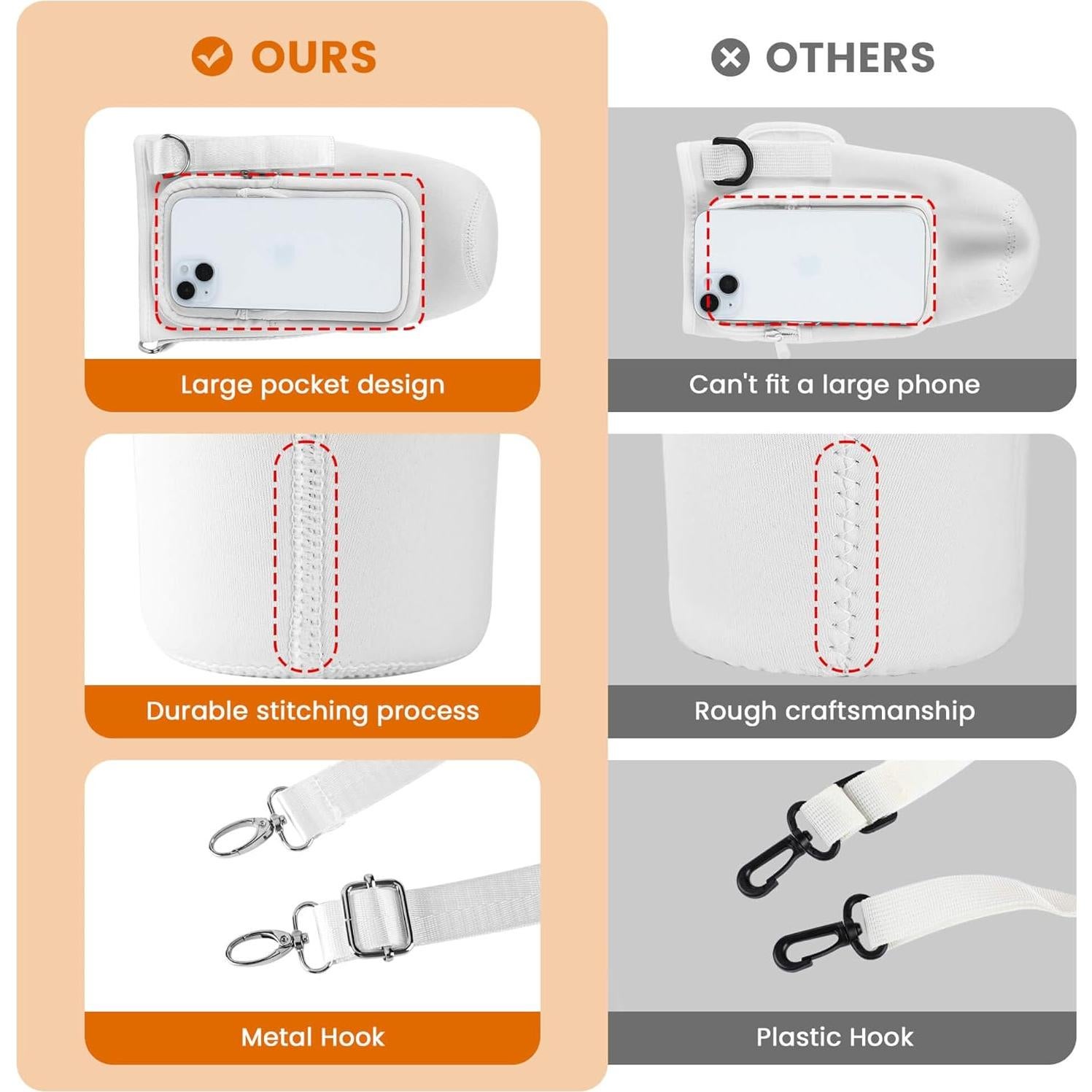 OURS

Large pocket design

Durable stitching process

Metal Hook

OTHERS

Can't fit a large phone

Rough craftsmanship

Plastic Hook